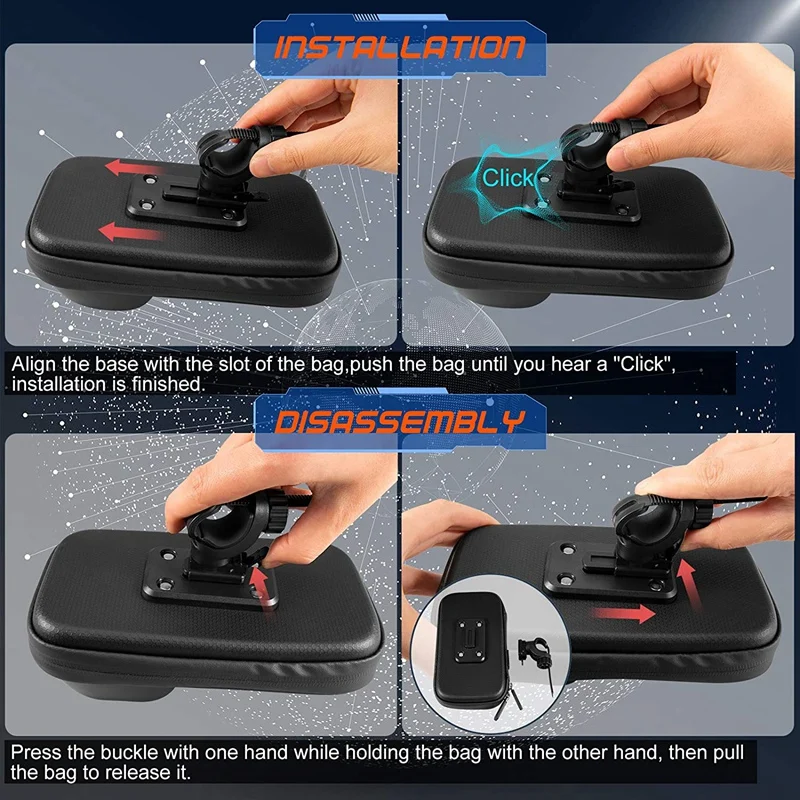 INSTALLATION

Click

Align the base with the slot of the bag,push the bag until you hear a "Click", installation is finished.

DISASSEMBLY

Press the buckle with one hand while holding the bag with the other hand, then pull the bag to release it.