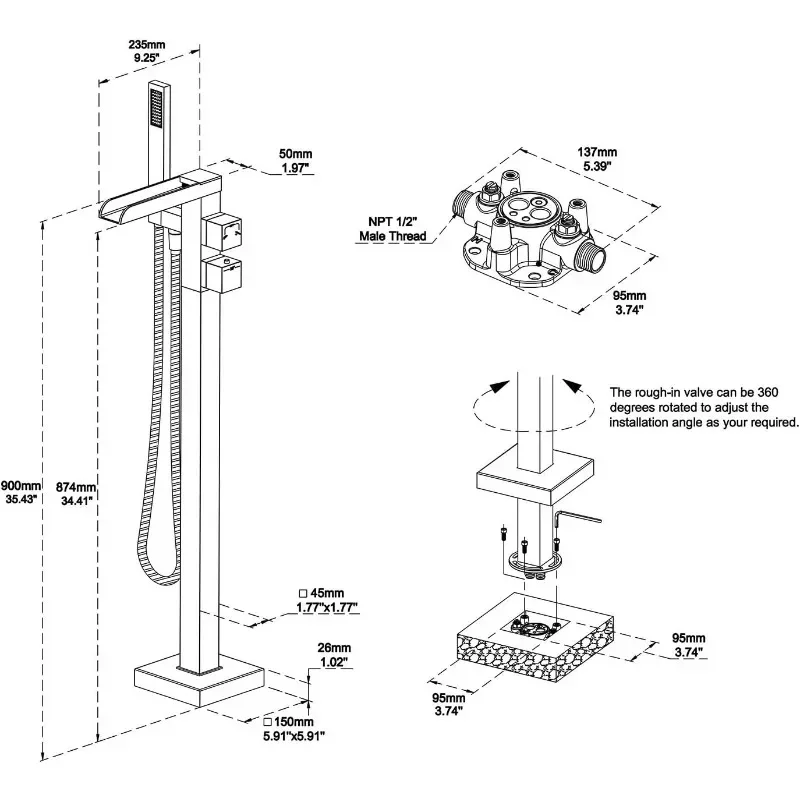 235mm
9.25"

50mm
1.97"

900mm
35.43"

874mm
34.41"

□ 45mm
1.77"x1.77"

26mm
1.02"

□ 150mm
5.91"x5.91"

137mm
5.39"

NPT 1/2"
Male Thread

95mm
3.74"

The rough-in valve can be 360 degrees rotated to adjust the installation angle as your required.

95mm
3.74"

95mm
3.74"