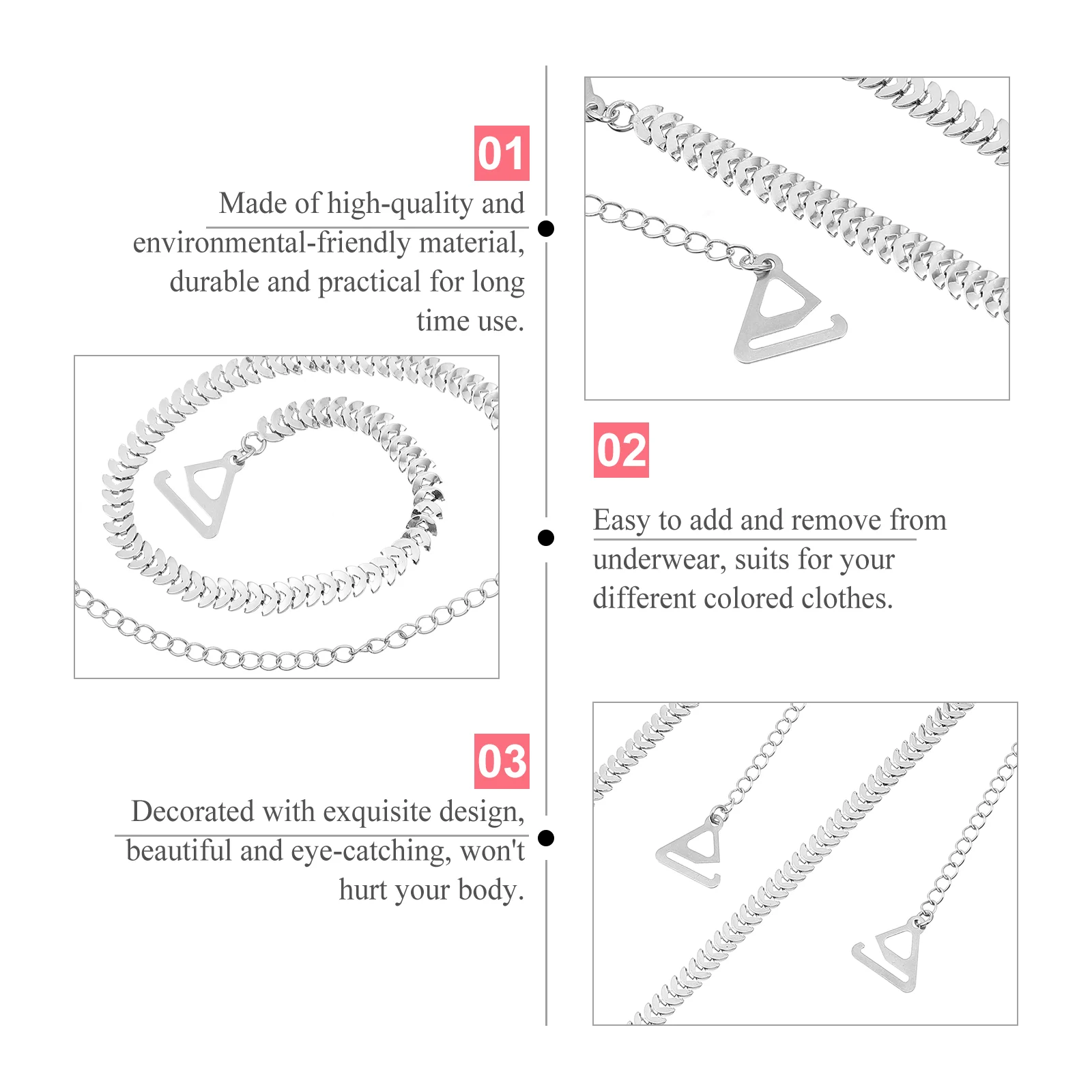 01

Made of high-quality and environmental-friendly material, durable and practical for long time use.

02

Easy to add and remove from underwear, suits for your different colored clothes.

03

Decorated with exquisite design, beautiful and eye-catching, won't hurt your body.