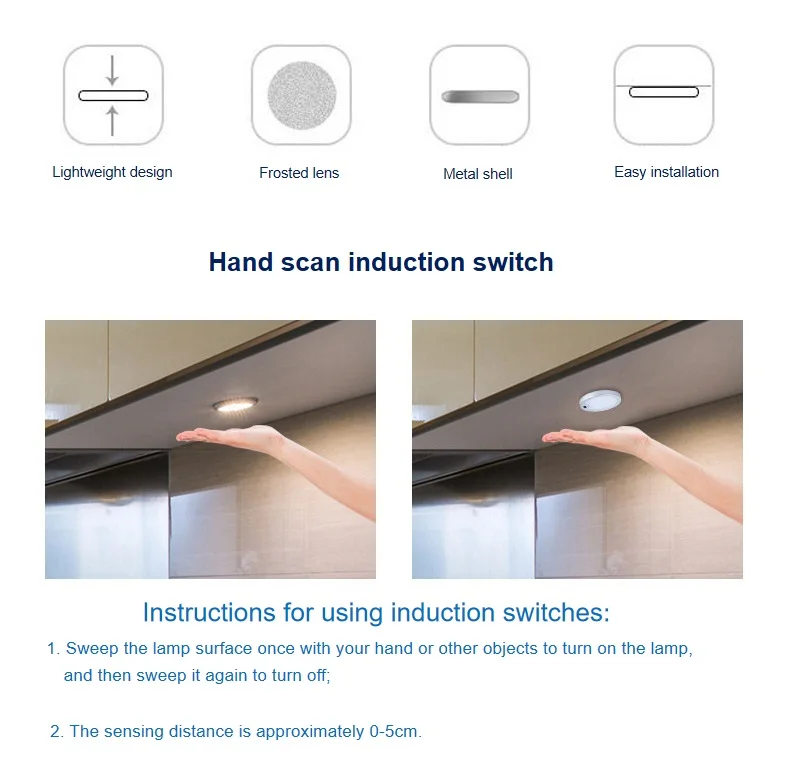 Lightweight design

Frosted lens

Metal shell

Easy installation

Hand scan induction switch

Instructions for using induction switches:

1. Sweep the lamp surface once with your hand or other objects to turn on the lamp, and then sweep it again to turn off;

2. The sensing distance is approximately 0-5cm.