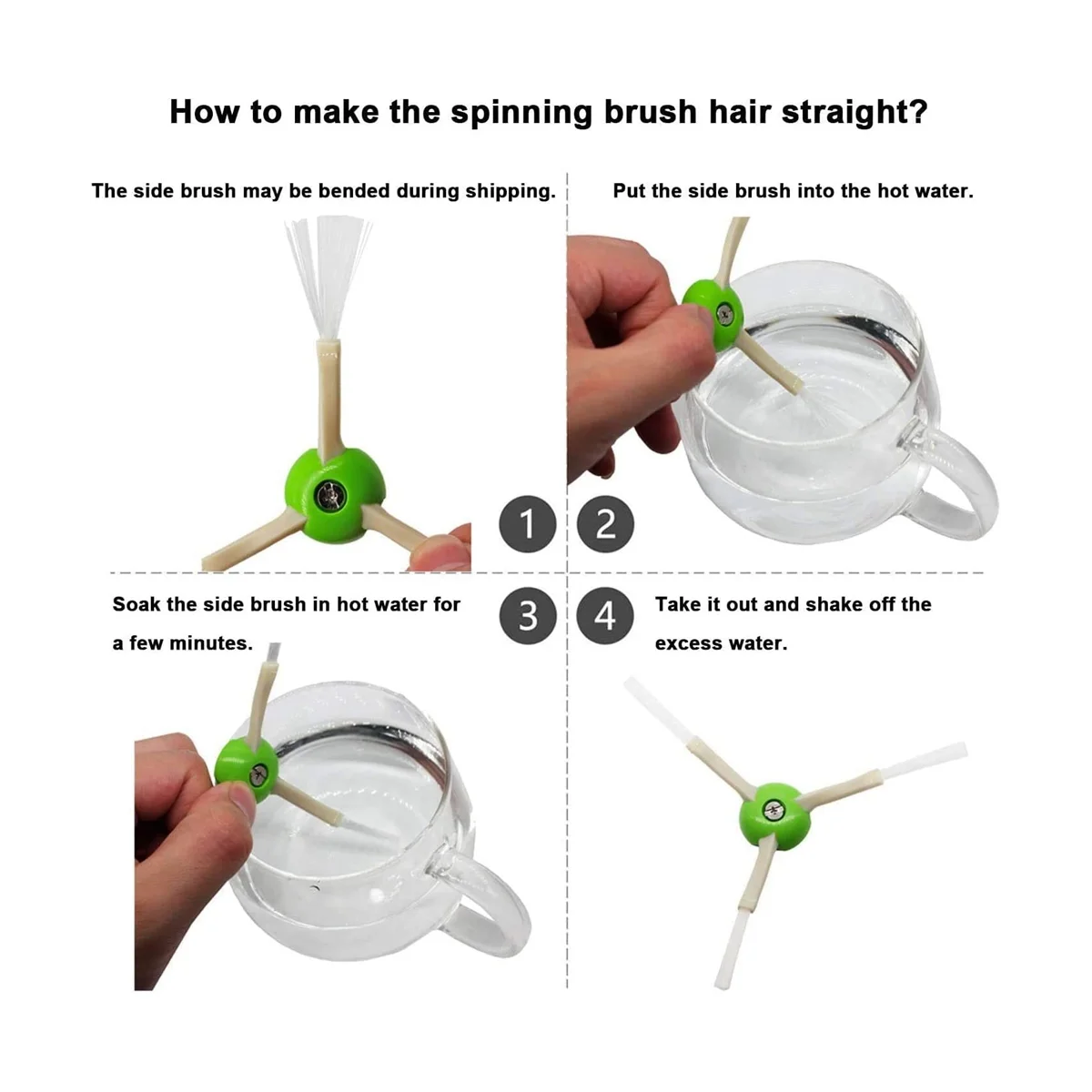 How to make the spinning brush hair straight?

The side brush may be bended during shipping.

Put the side brush into the hot water.

1

2

3

4

Soak the side brush in hot water for a few minutes.

Take it out and shake off the excess water.