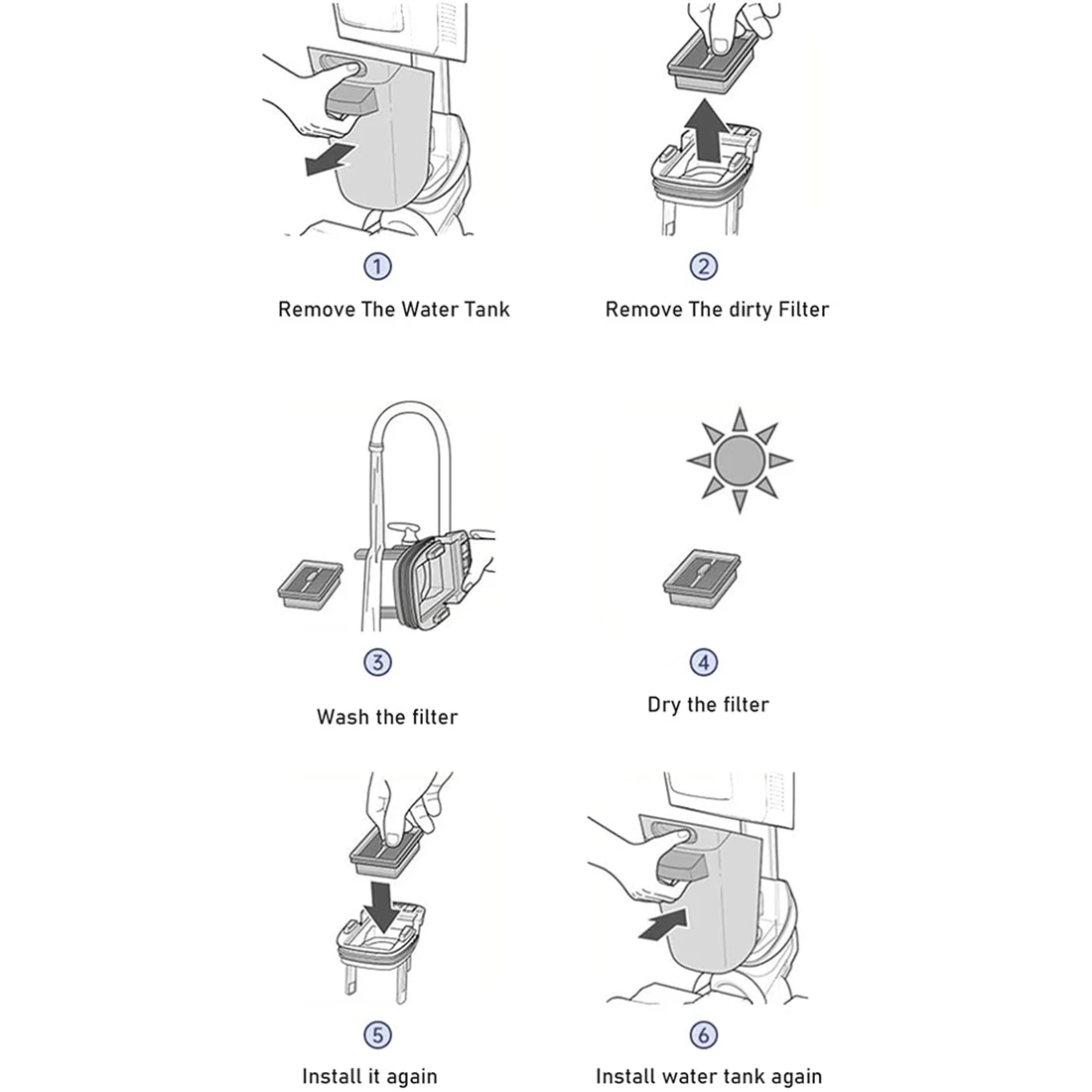 ①
Remove The Water Tank

②
Remove The dirty Filter

③
Wash the filter

④
Dry the filter

⑤
Install it again

⑥
Install water tank again