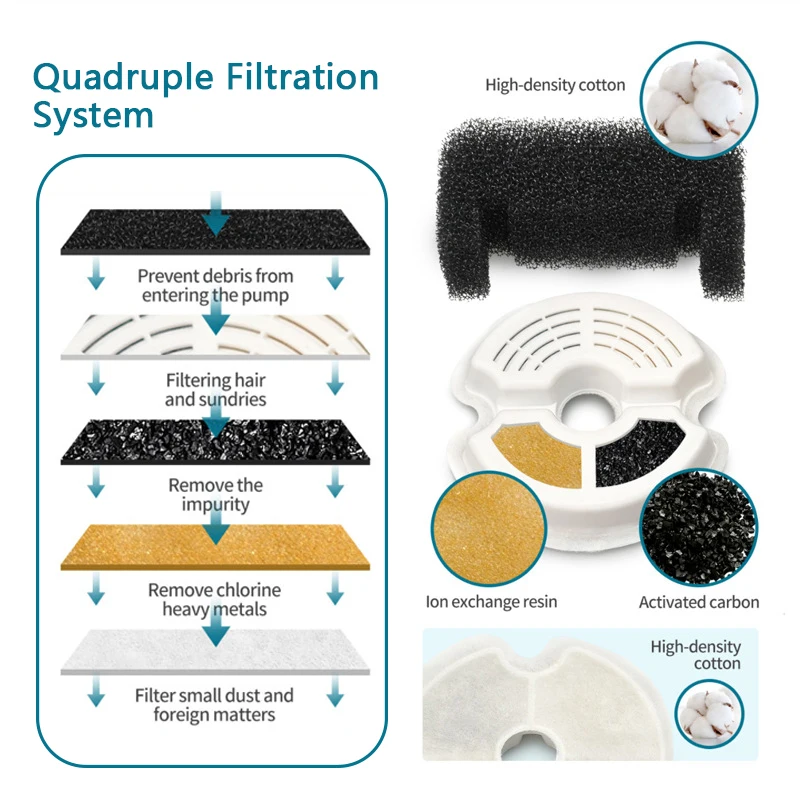 Quadruple Filtration System

Prevent debris from entering the pump

Filtering hair and sundries

Remove the impurity

Remove chlorine heavy metals

Filter small dust and foreign matters

High-density cotton

Ion exchange resin

Activated carbon

High-density cotton