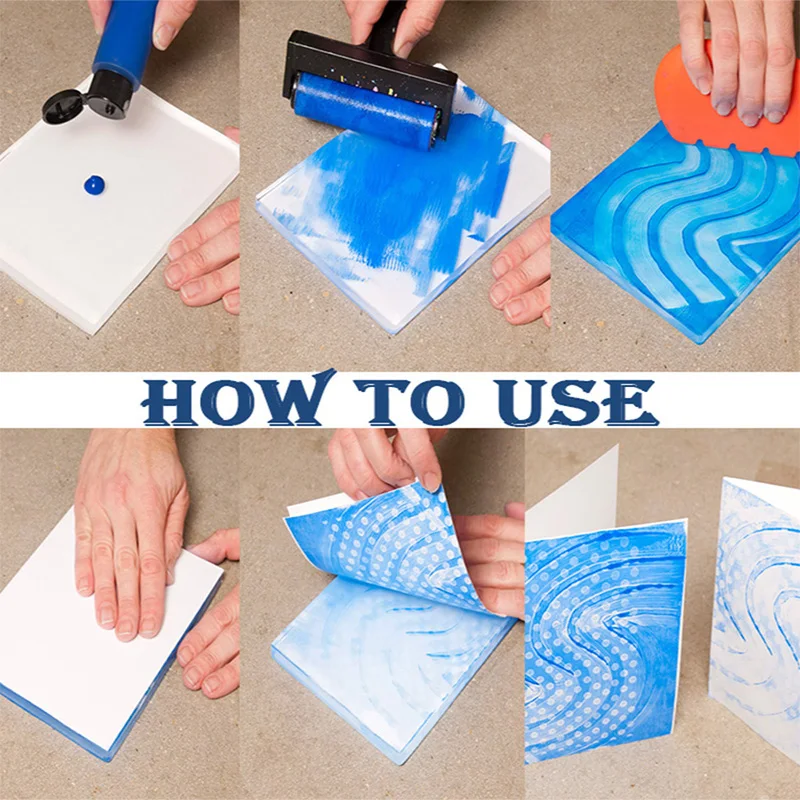 HOW TO USE