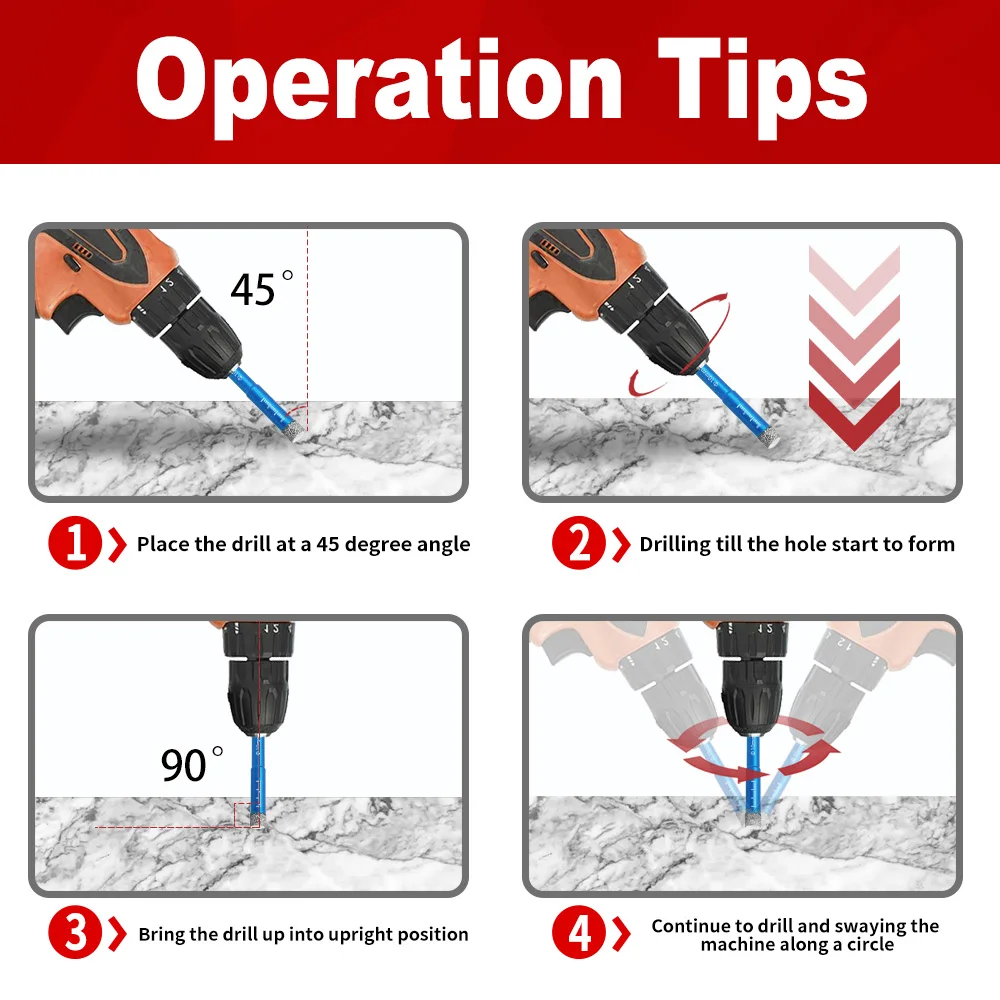 Operation Tips

45°

1 Place the drill at a 45 degree angle

2 Drilling till the hole start to form

90°

3 Bring the drill up into upright position

4 Continue to drill and swaying the machine along a circle