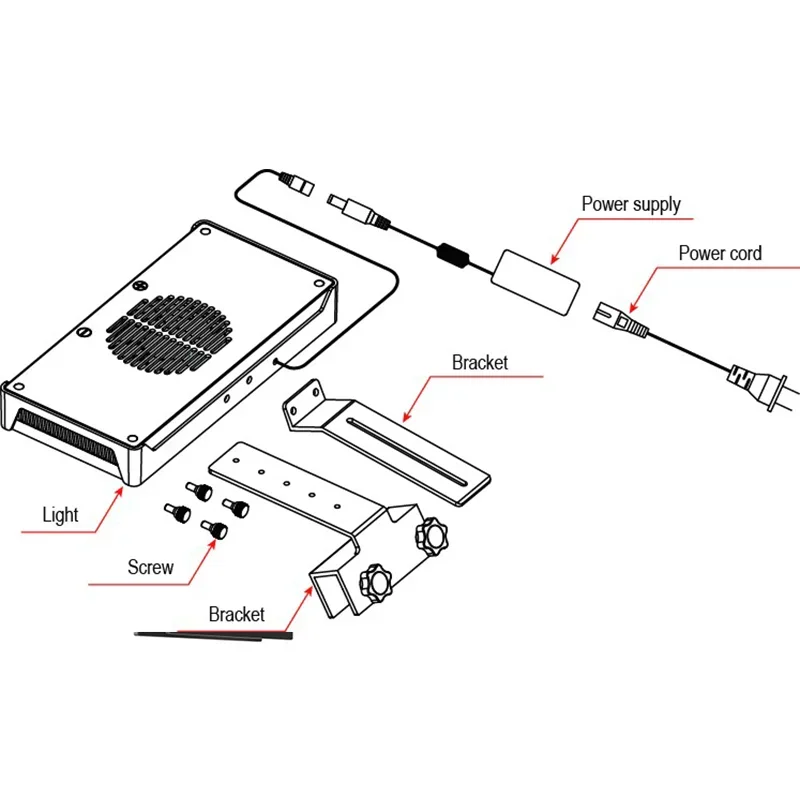 Power supply

Power cord

Bracket

Light

Screw

Bracket