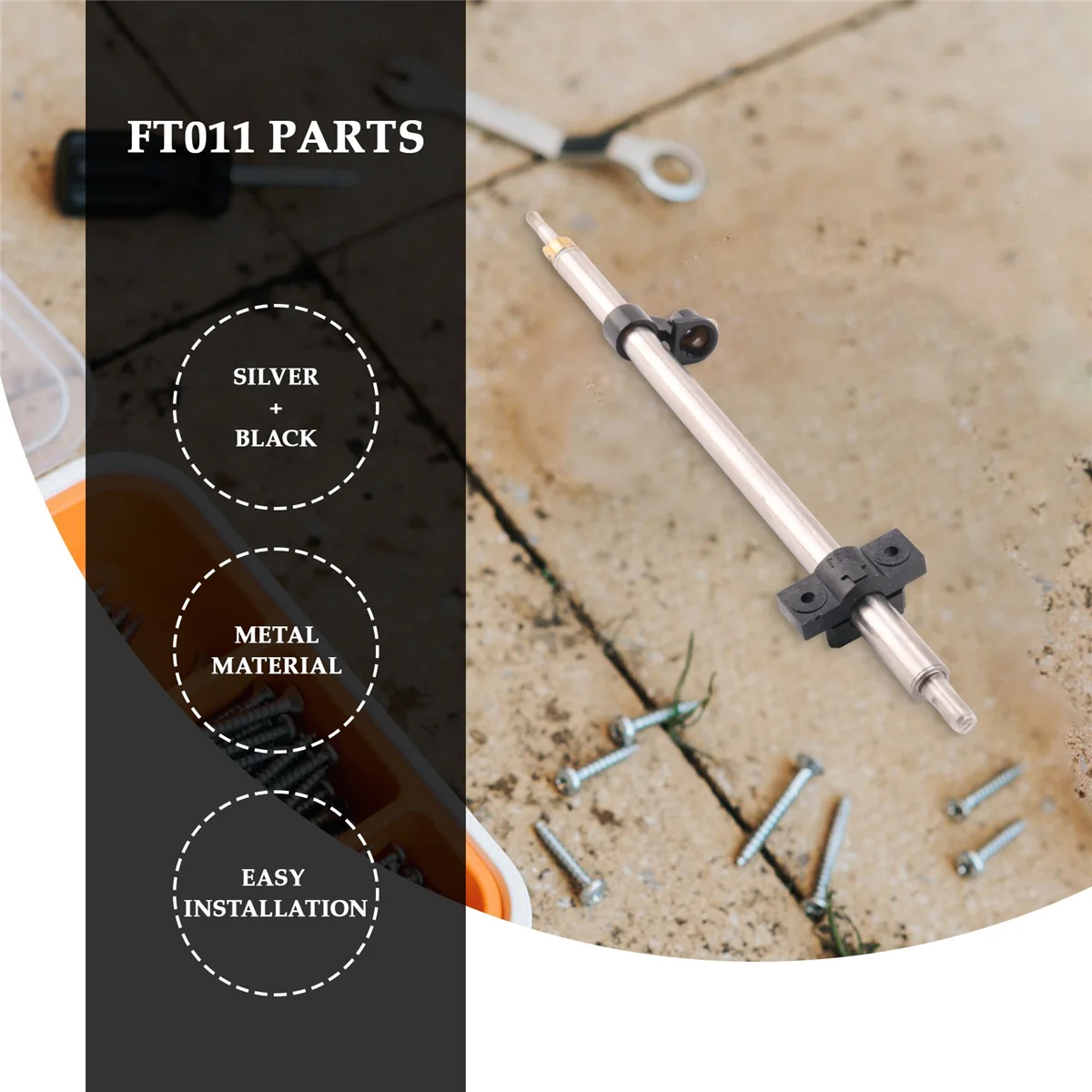 FT011 PARTS

SILVER
+
BLACK

METAL
MATERIAL

EASY
INSTALLATION