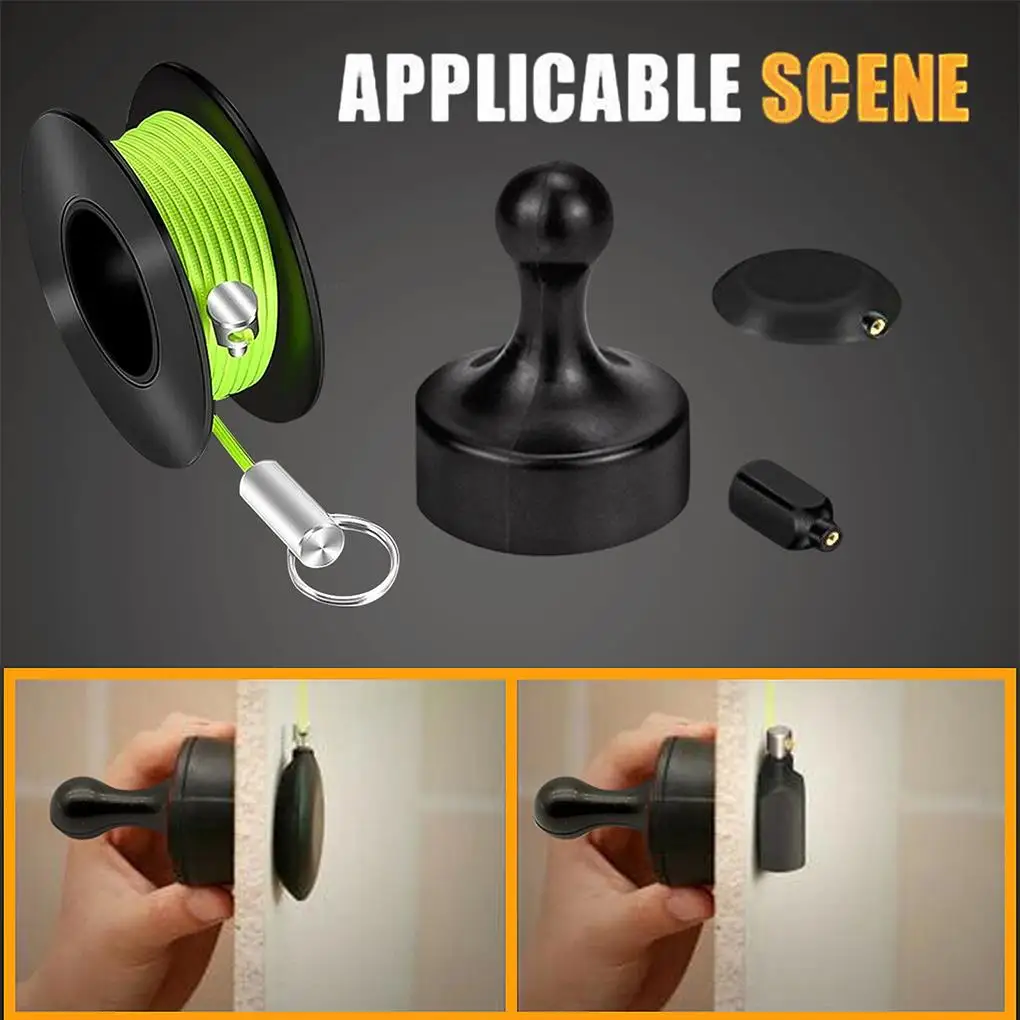 APPLICABLE SCENE