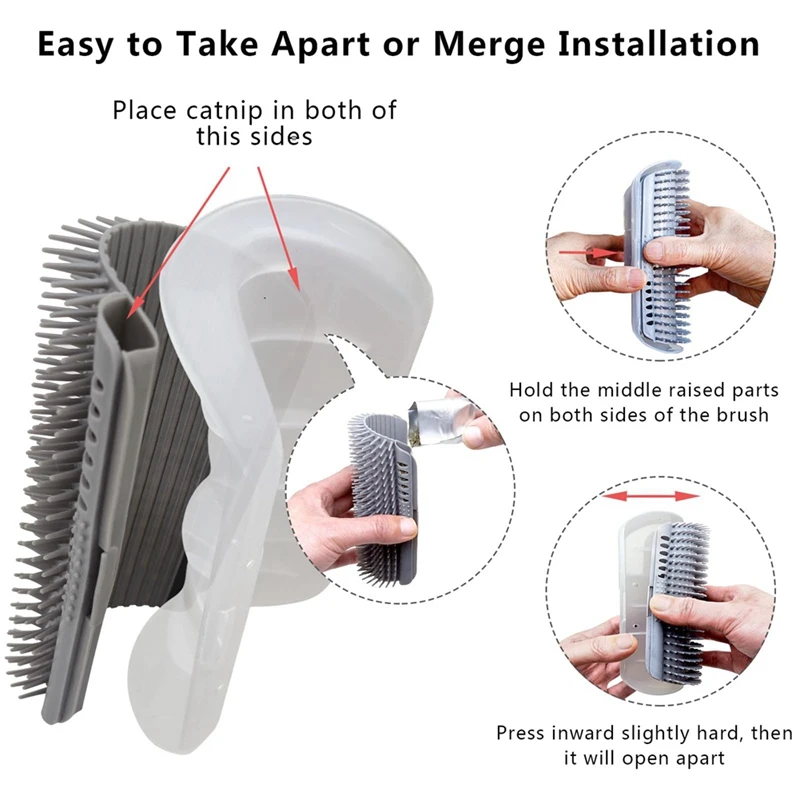 Easy to Take Apart or Merge Installation

Place catnip in both of this sides

Hold the middle raised parts on both sides of the brush

Press inward slightly hard, then it will open apart