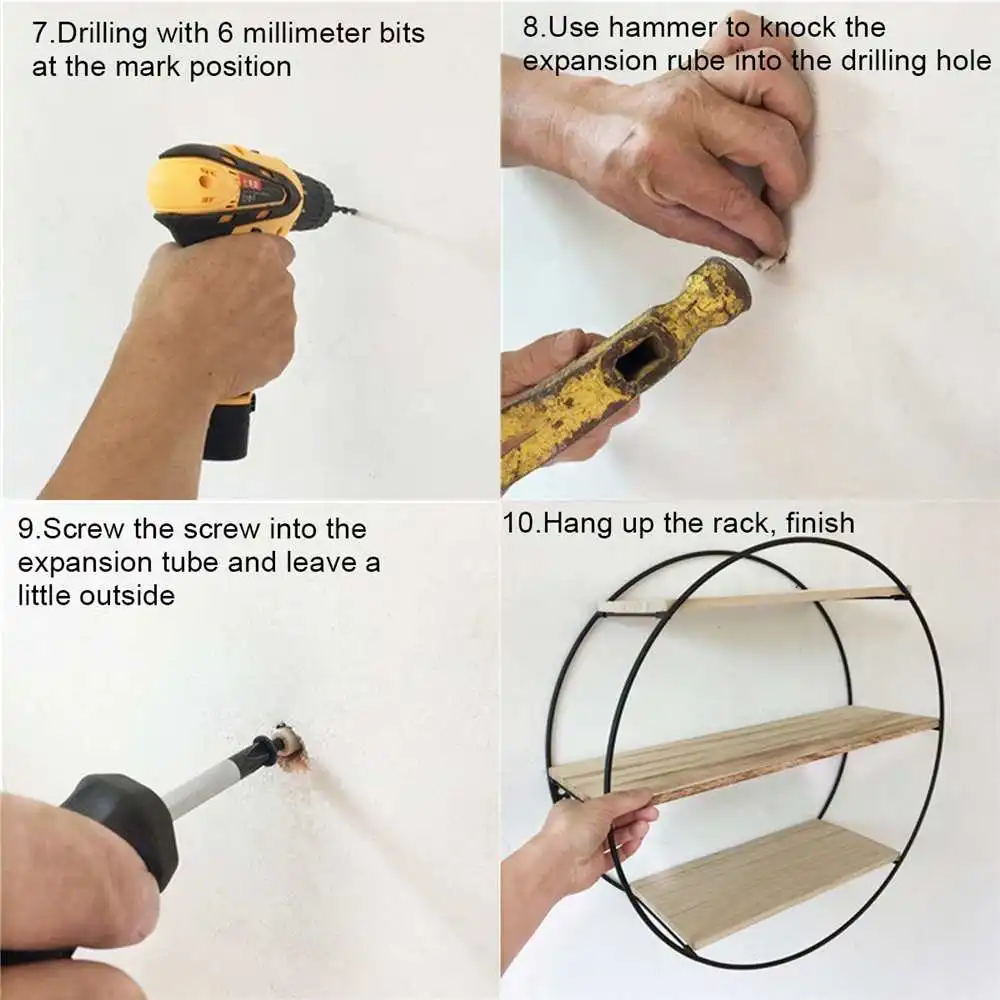 7.Drilling with 6 millimeter bits at the mark position

8.Use hammer to knock the expansion rube into the drilling hole

9.Screw the screw into the expansion tube and leave a little outside

10.Hang up the rack, finish