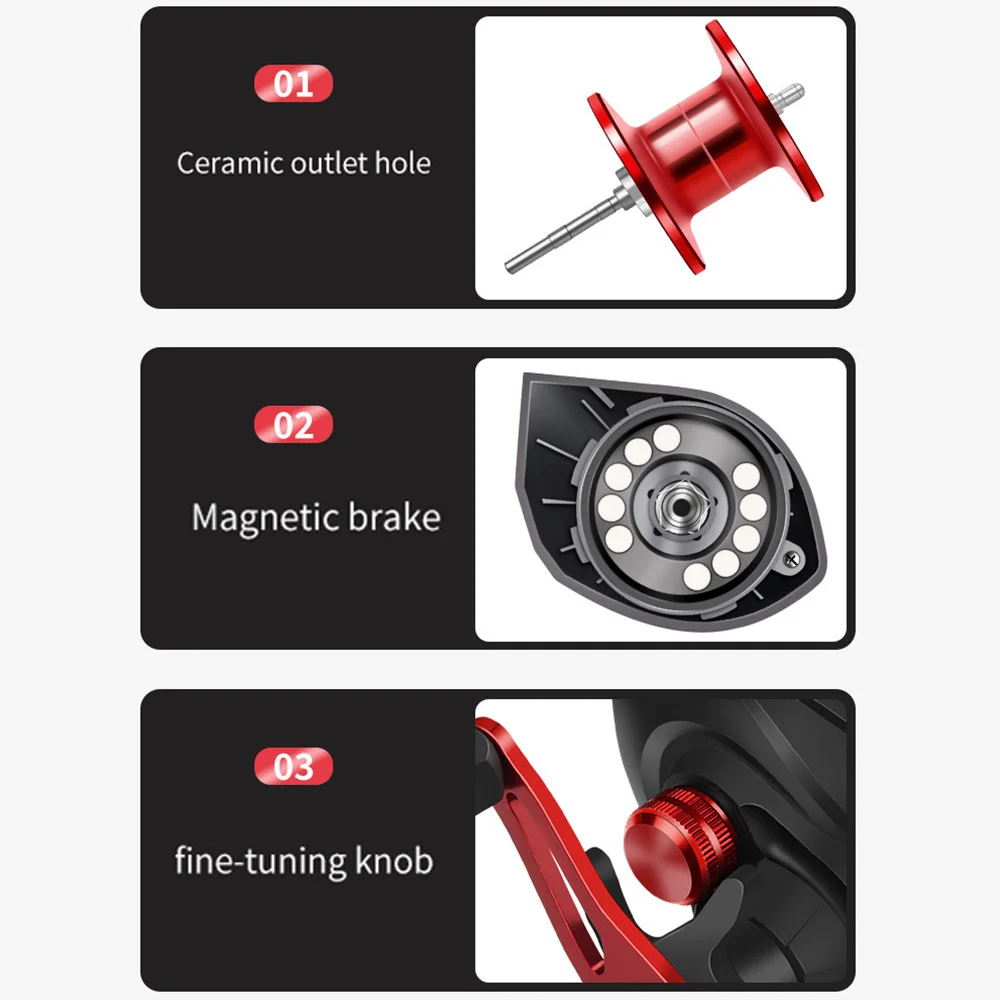 01

Ceramic outlet hole

02

Magnetic brake

03

fine-tuning knob