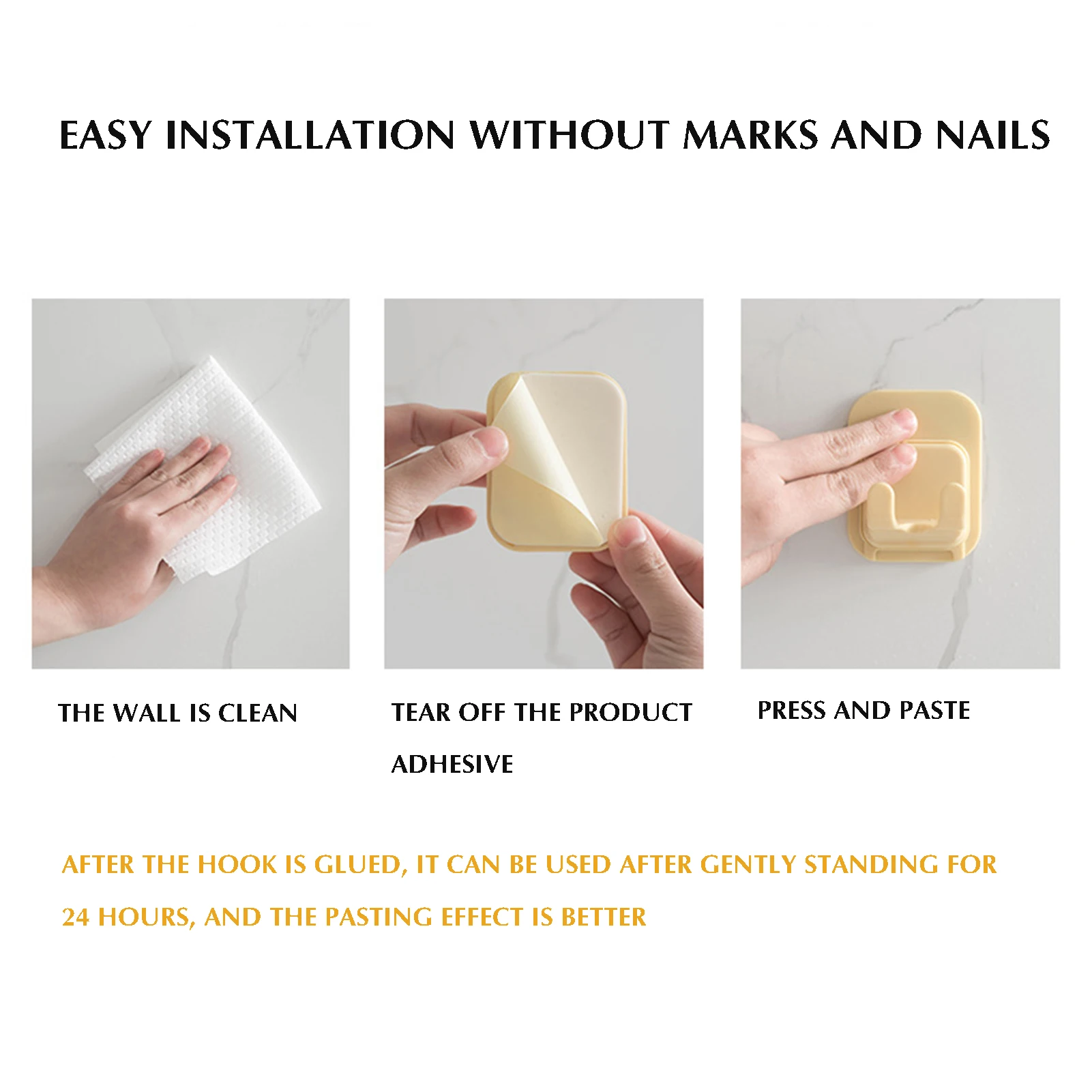 EASY INSTALLATION WITHOUT MARKS AND NAILS

THE WALL IS CLEAN

TEAR OFF THE PRODUCT ADHESIVE

PRESS AND PASTE

AFTER THE HOOK IS GLUED, IT CAN BE USED AFTER GENTLY STANDING FOR 24 HOURS, AND THE PASTING EFFECT IS BETTER