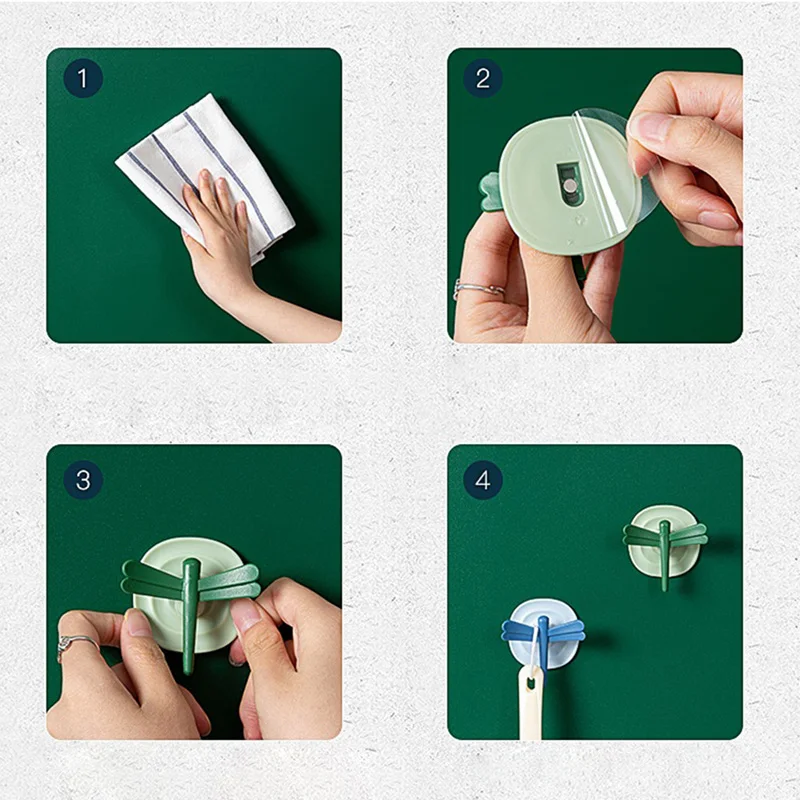 1

2

3

4