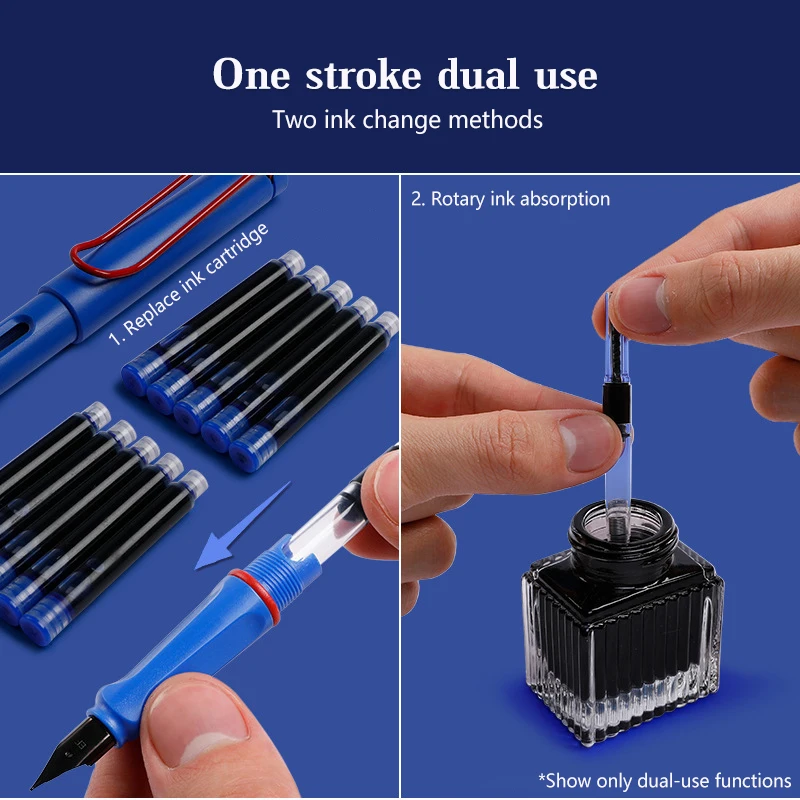 One stroke dual use
Two ink change methods

1. Replace ink cartridge

2. Rotary ink absorption

*Show only dual-use functions