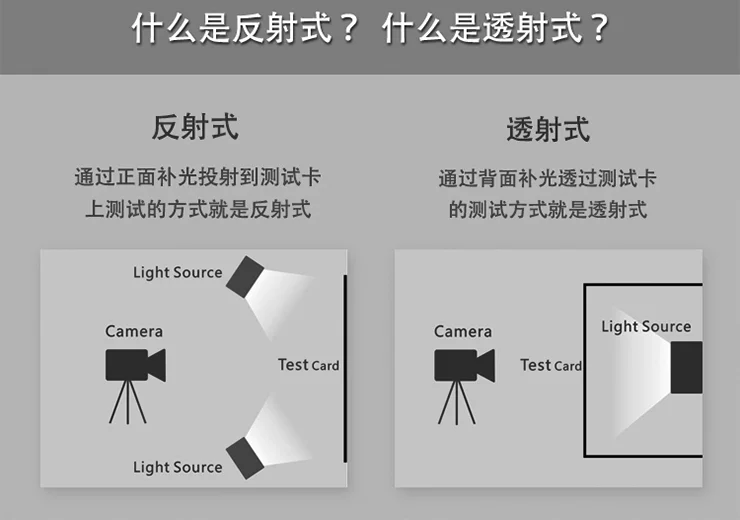 什么是反射式？ 什么是透射式？

反射式

通过正面补光投射到测试卡上测试的方式就是反射式

Light Source

Camera

Test Card

Light Source

透射式

通过背面补光透过测试卡的测试方式就是透射式

Camera

Test Card

Light Source