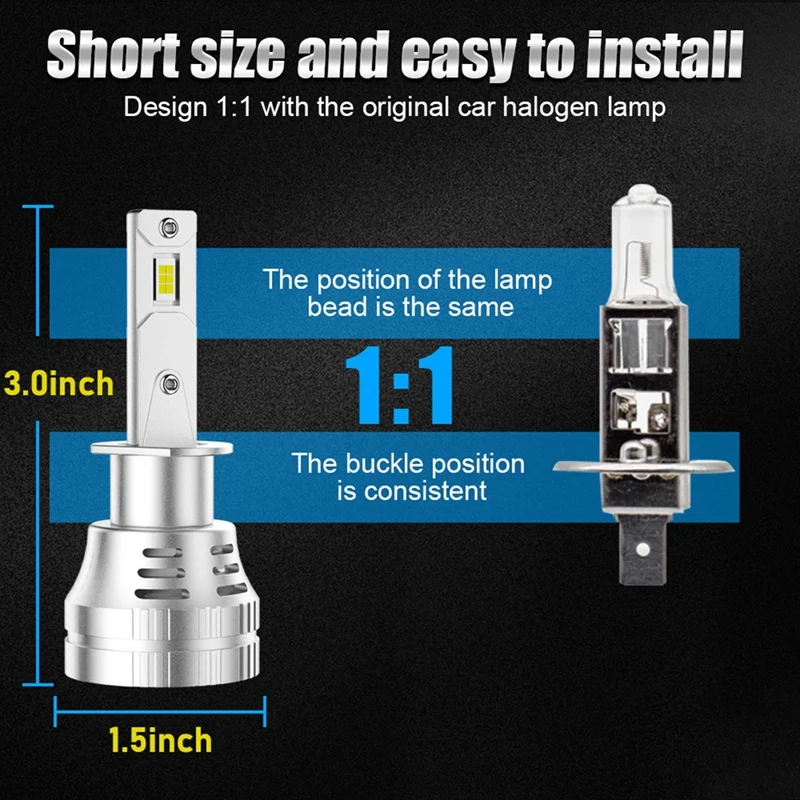 Short size and easy to install
Design 1:1 with the original car halogen lamp

3.0inch

The position of the lamp bead is the same

1:1

The buckle position is consistent

1.5inch