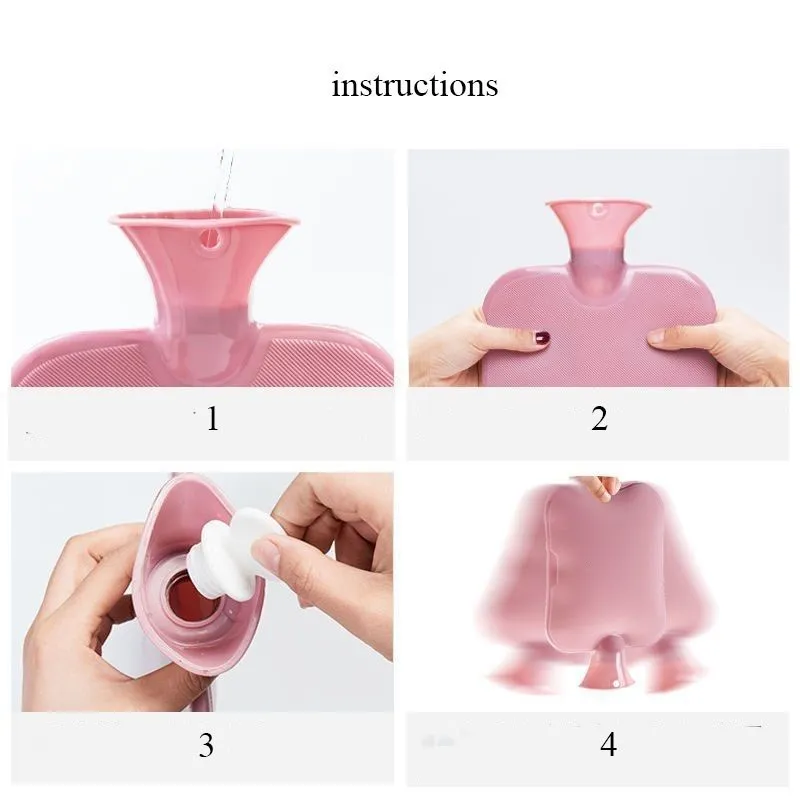 instructions

1

2

3

4