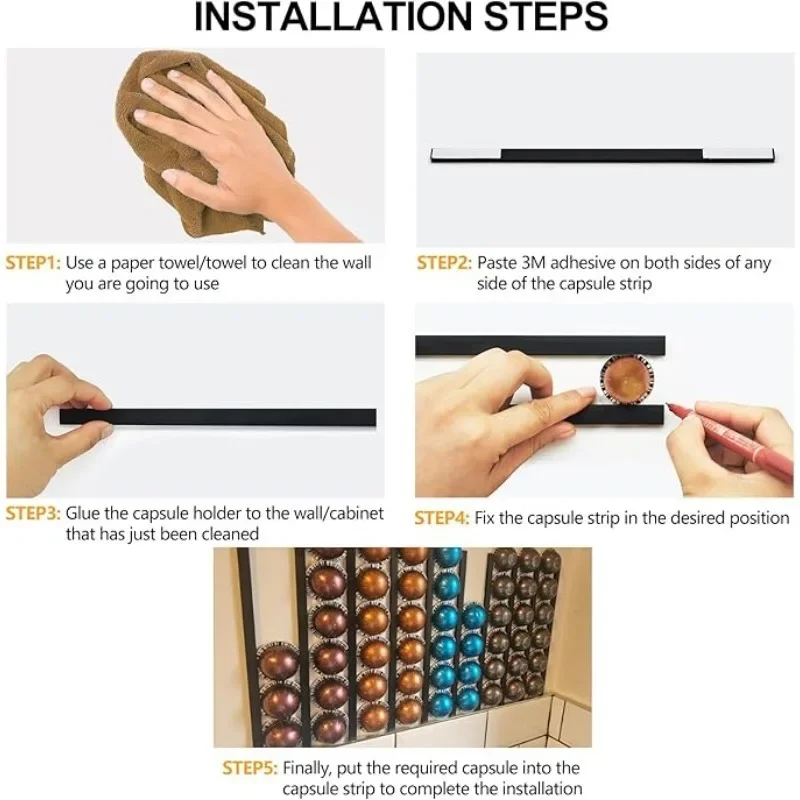 INSTALLATION STEPS

STEP1: Use a paper towel/towel to clean the wall you are going to use

STEP2: Paste 3M adhesive on both sides of any side of the capsule strip

STEP3: Glue the capsule holder to the wall/cabinet that has just been cleaned

STEP4: Fix the capsule strip in the desired position

STEP5: Finally, put the required capsule into the capsule strip to complete the installation