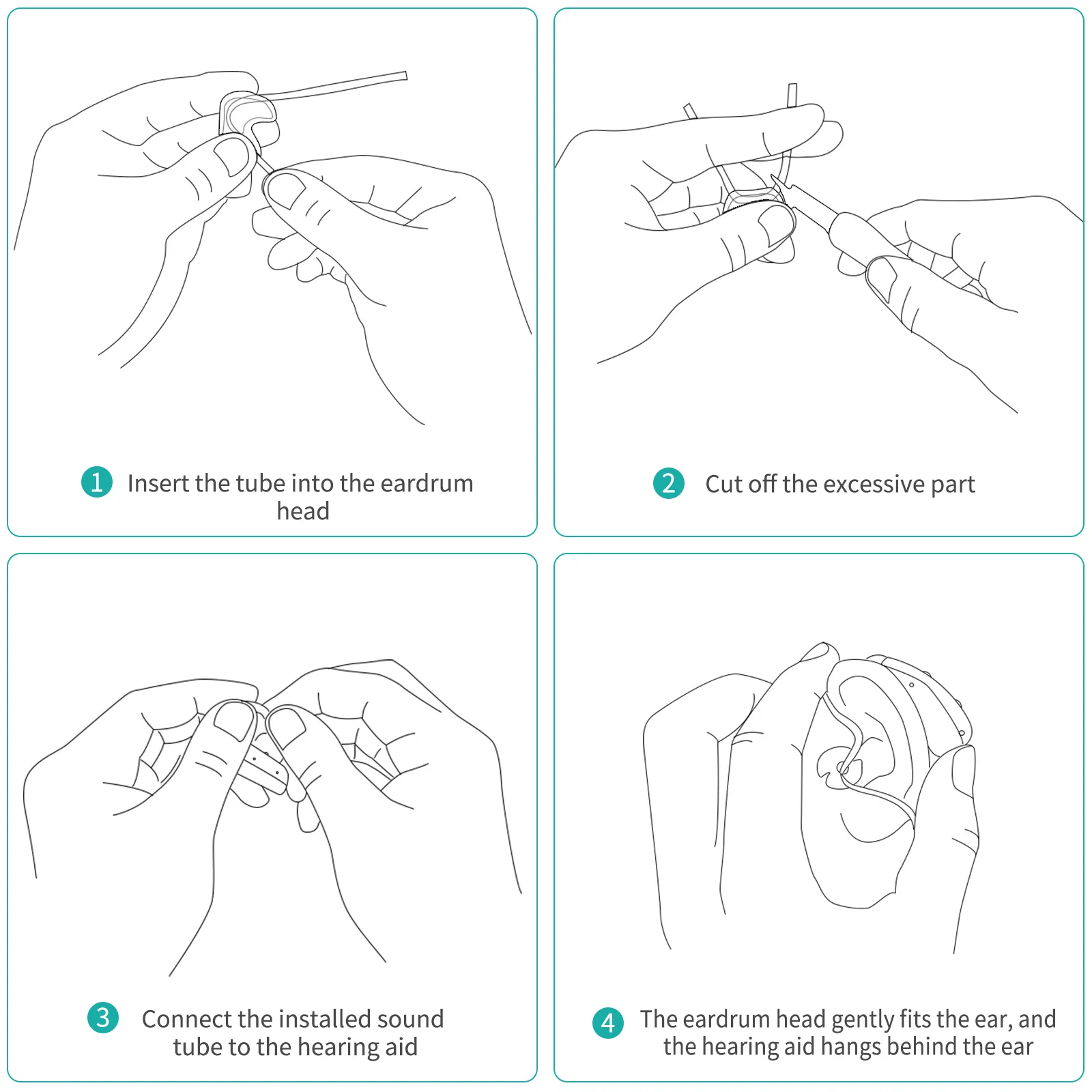 1 Insert the tube into the eardrum head

2 Cut off the excessive part

3 Connect the installed sound tube to the hearing aid

4 The eardrum head gently fits the ear, and the hearing aid hangs behind the ear