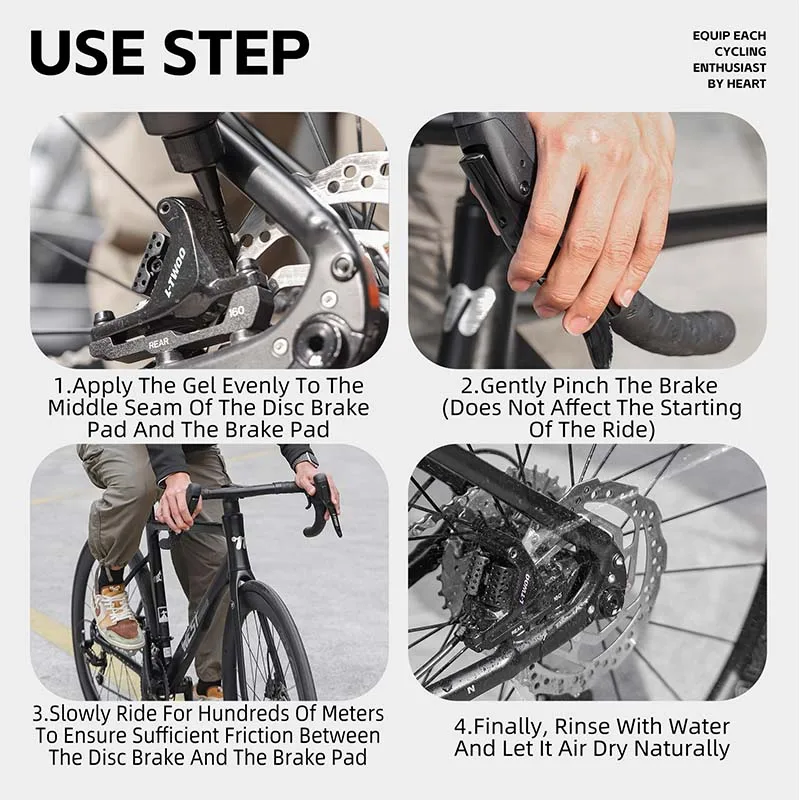 USE STEP

EQUIP EACH CYCLING ENTHUSIAST BY HEART

L-TWOO
160
REAR

1.Apply The Gel Evenly To The Middle Seam Of The Disc Brake Pad And The Brake Pad

2.Gently Pinch The Brake (Does Not Affect The Starting Of The Ride)

3.Slowly Ride For Hundreds Of Meters To Ensure Sufficient Friction Between The Disc Brake And The Brake Pad

L-TWOO
REAR

4.Finally, Rinse With Water And Let It Air Dry Naturally