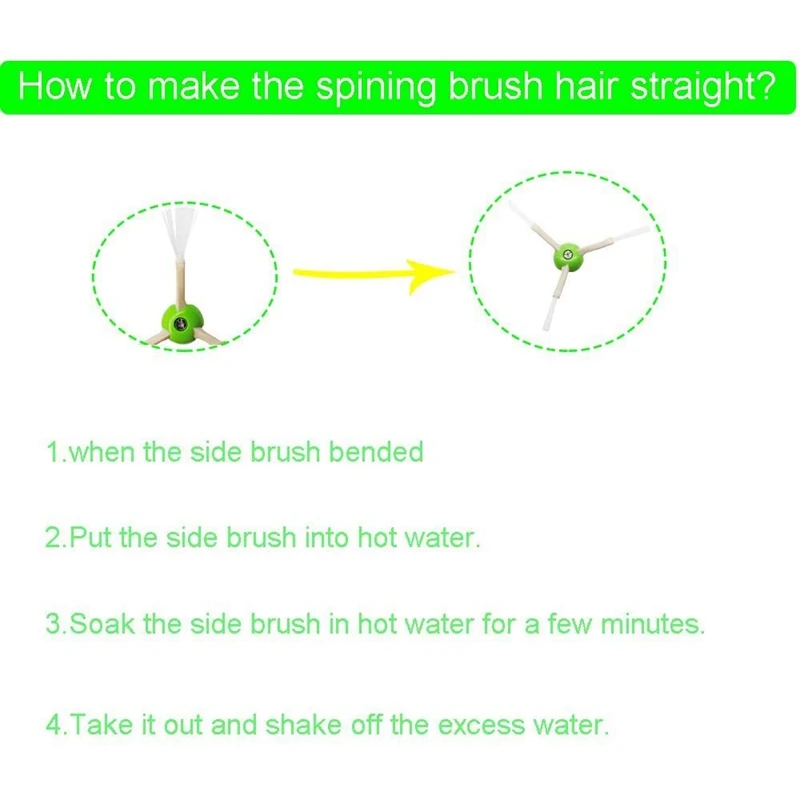 How to make the spining brush hair straight?

1.when the side brush bended

2.Put the side brush into hot water.

3.Soak the side brush in hot water for a few minutes.

4.Take it out and shake off the excess water.