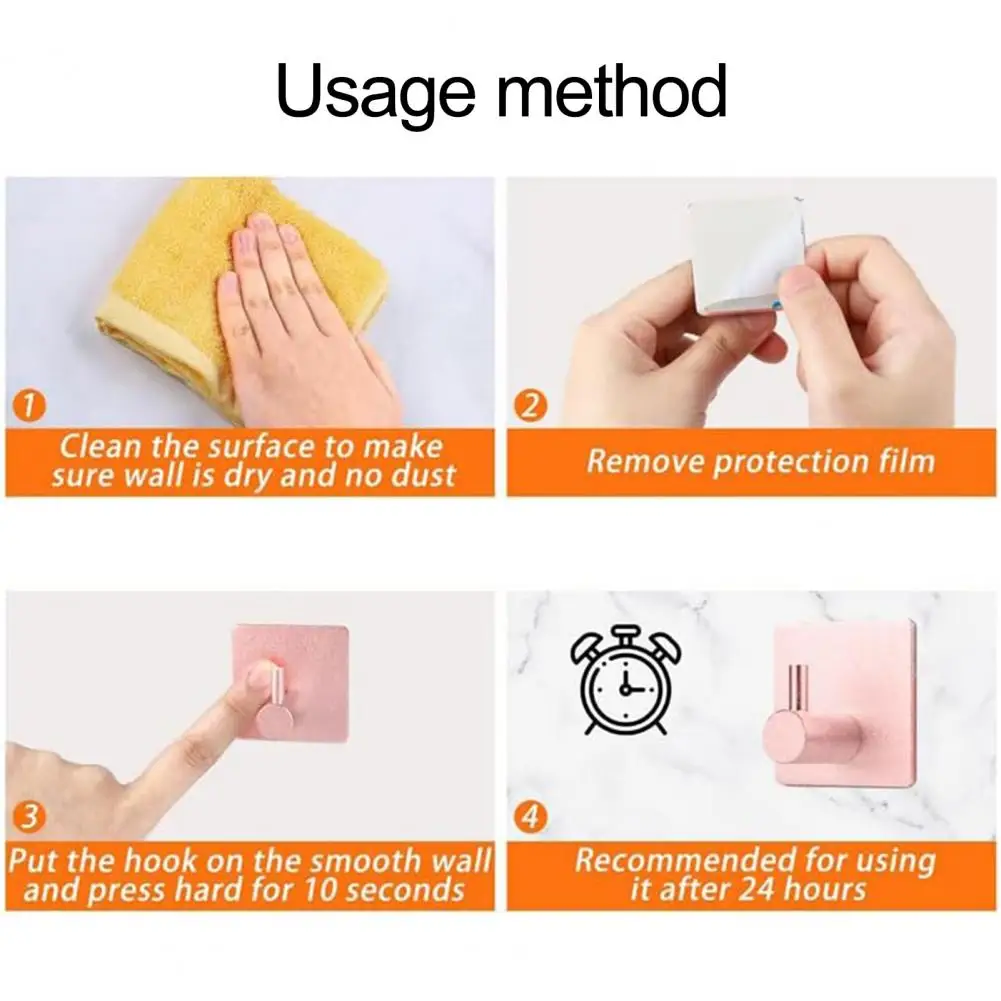 Usage method

1
Clean the surface to make sure wall is dry and no dust

2
Remove protection film

3
Put the hook on the smooth wall and press hard for 10 seconds

4
Recommended for using it after 24 hours