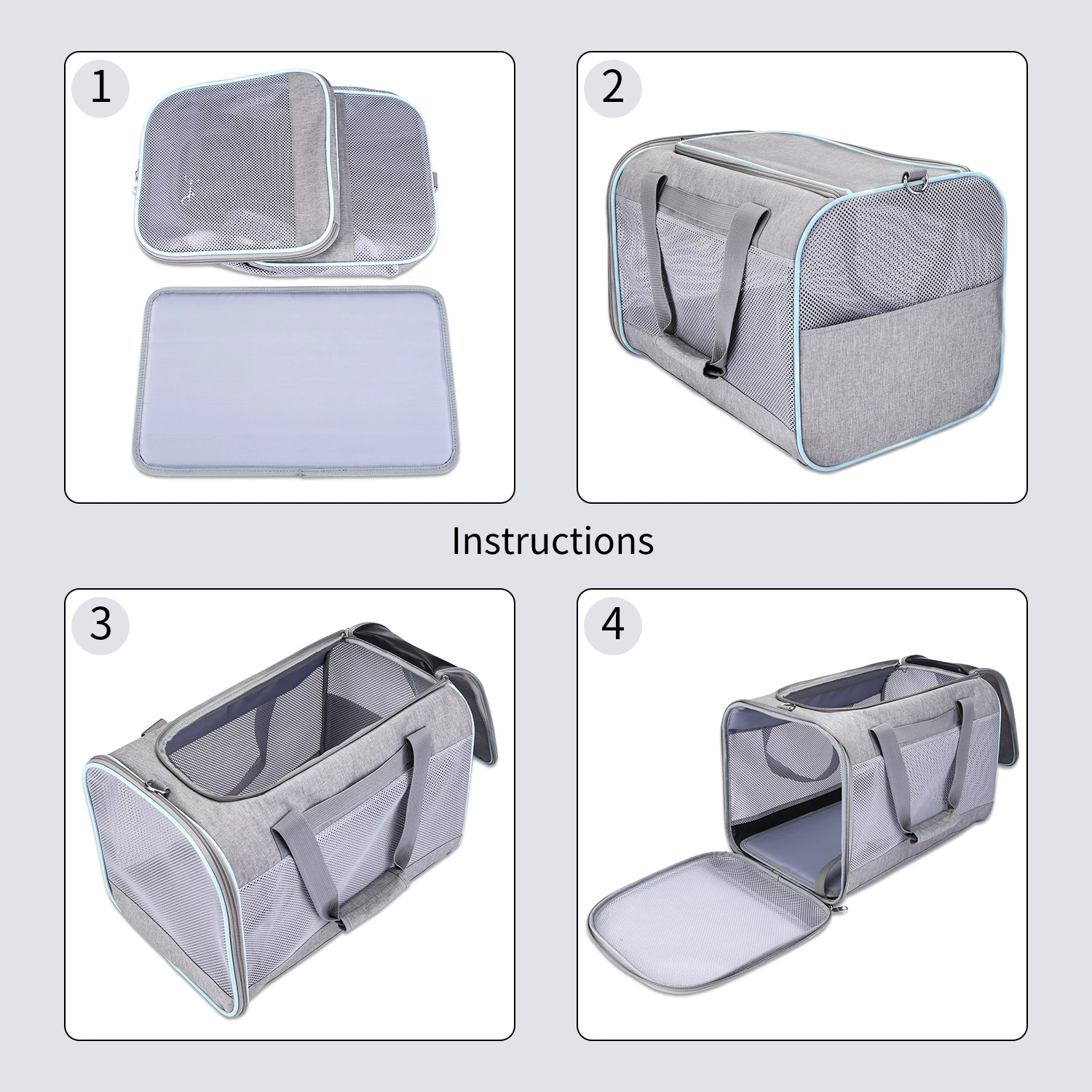 1

2

Instructions

3

4