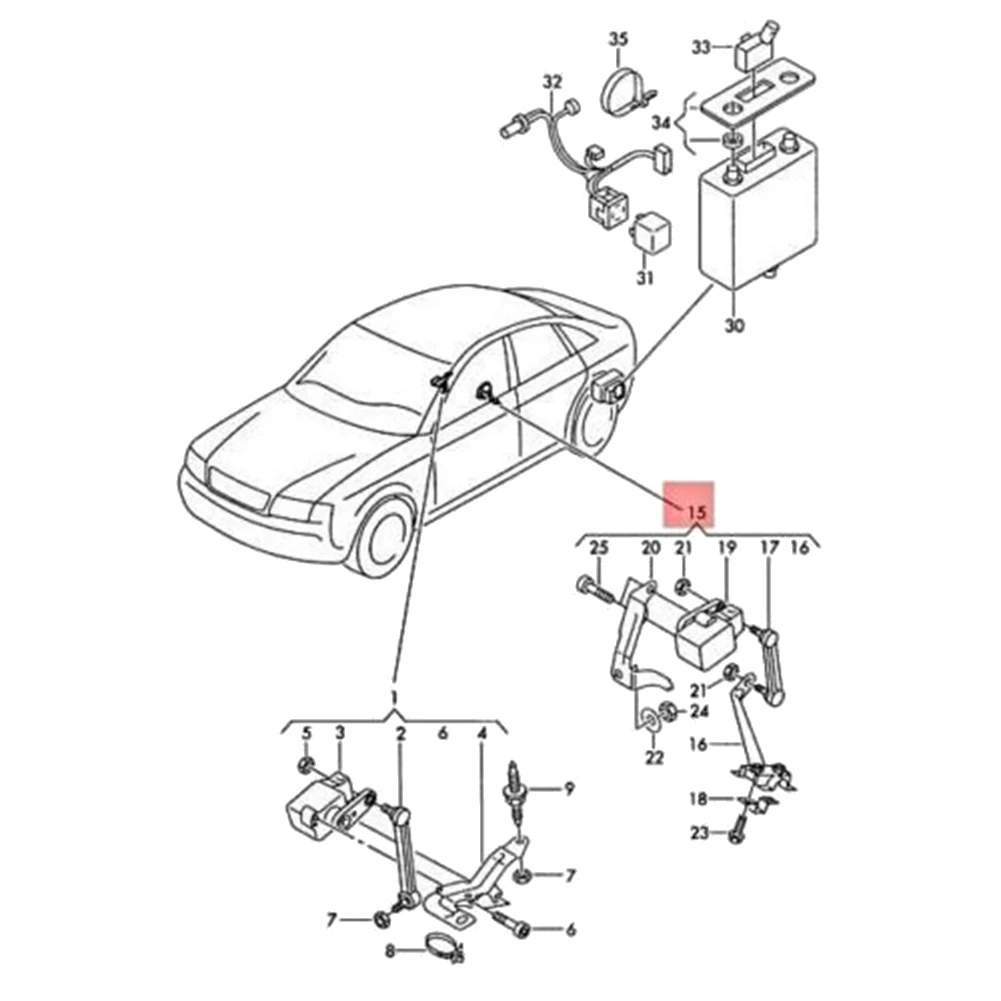 35
33
32
34
31
30
15
25
20
21
19
17
16
21
24
22
16
18
23
1
5
3
2
6
4
9
7
7
6
8