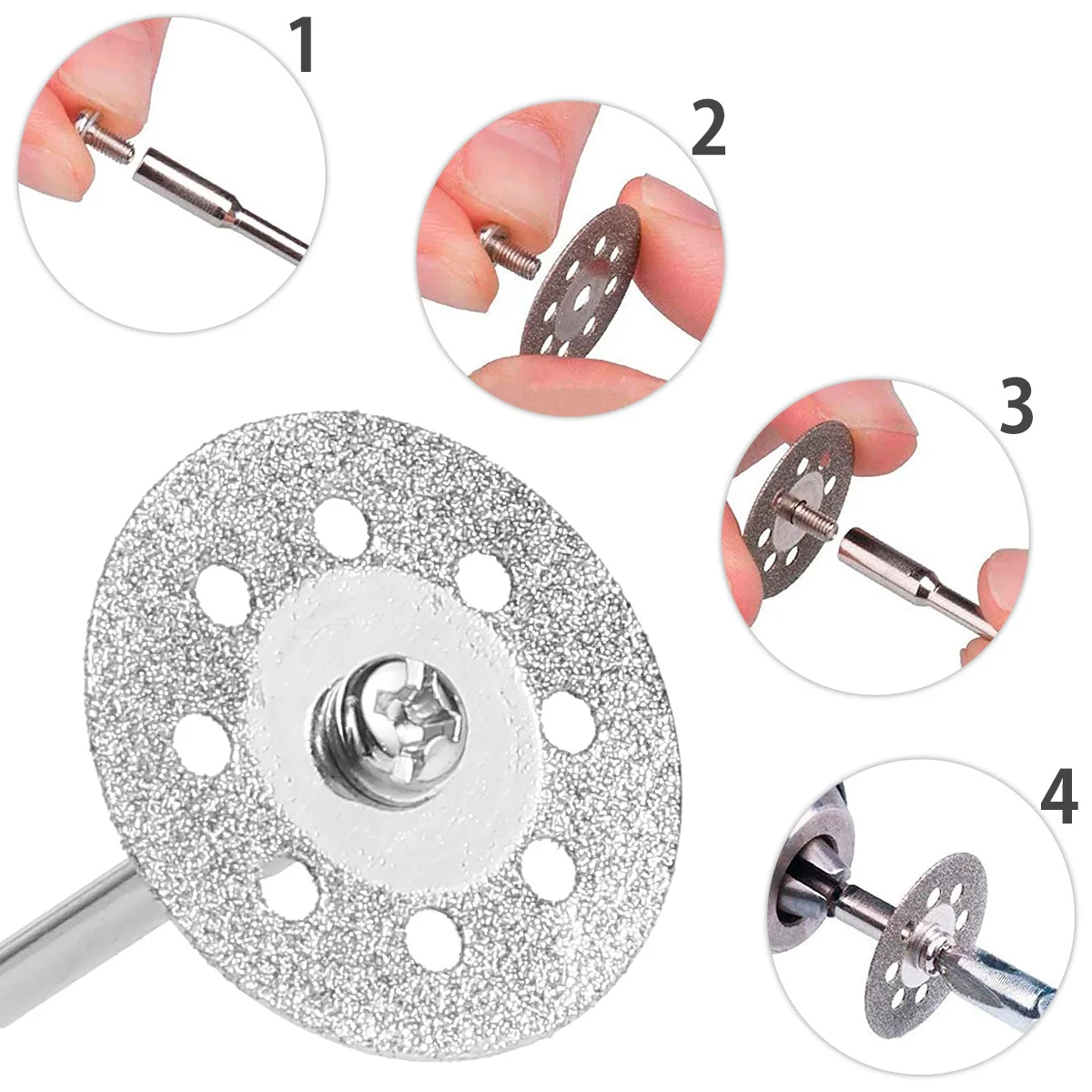 1

2

3

4