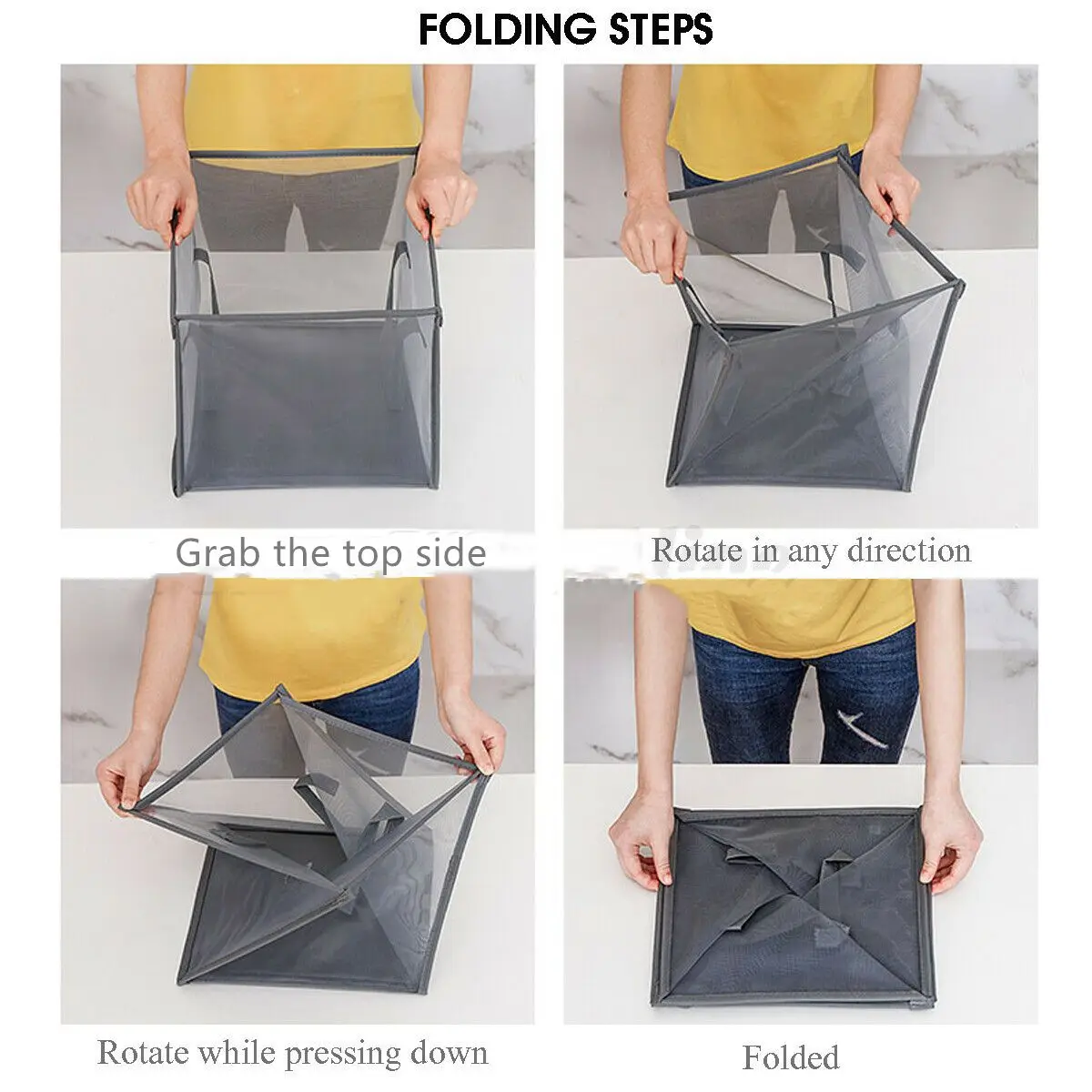 FOLDING STEPS

Grab the top side

Rotate in any direction

Rotate while pressing down

Folded