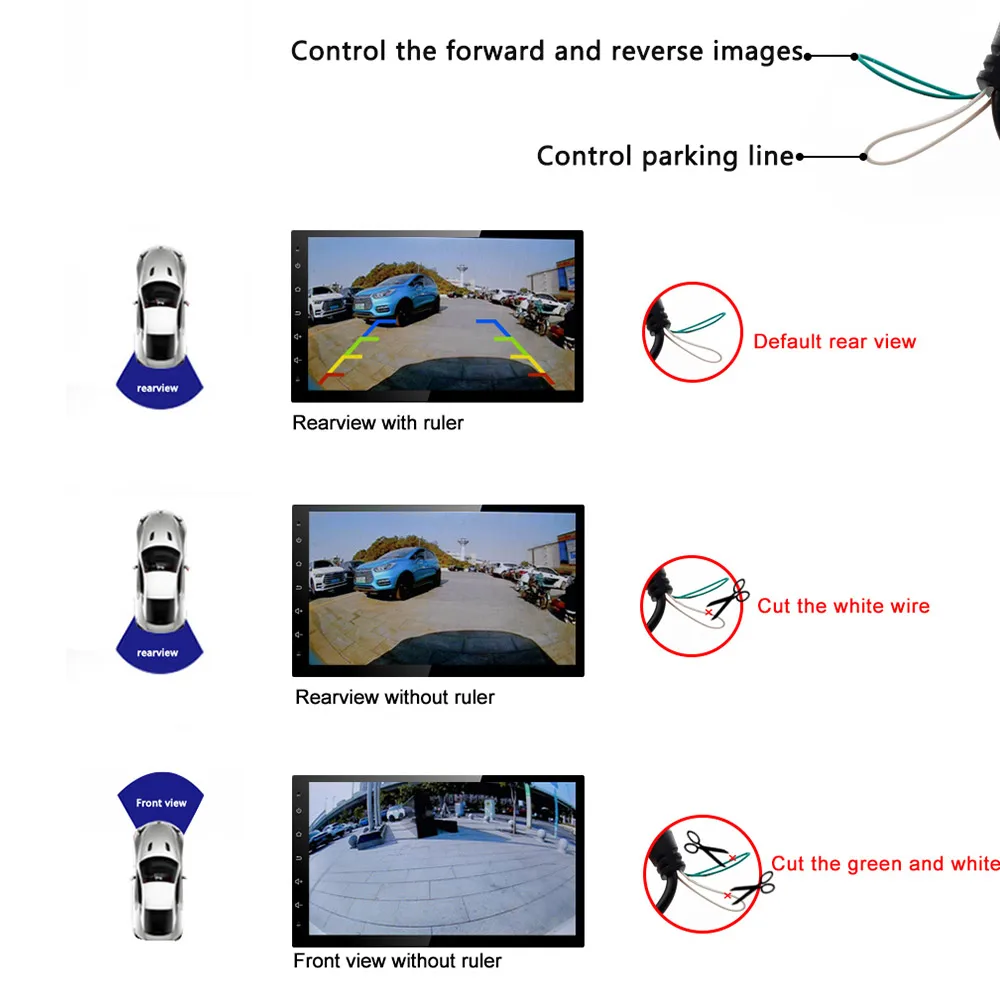 Control the forward and reverse images

Control parking line

rearview

Rearview with ruler

Default rear view

rearview

Rearview without ruler

Cut the white wire

Front view

Front view without ruler

Cut the green and white