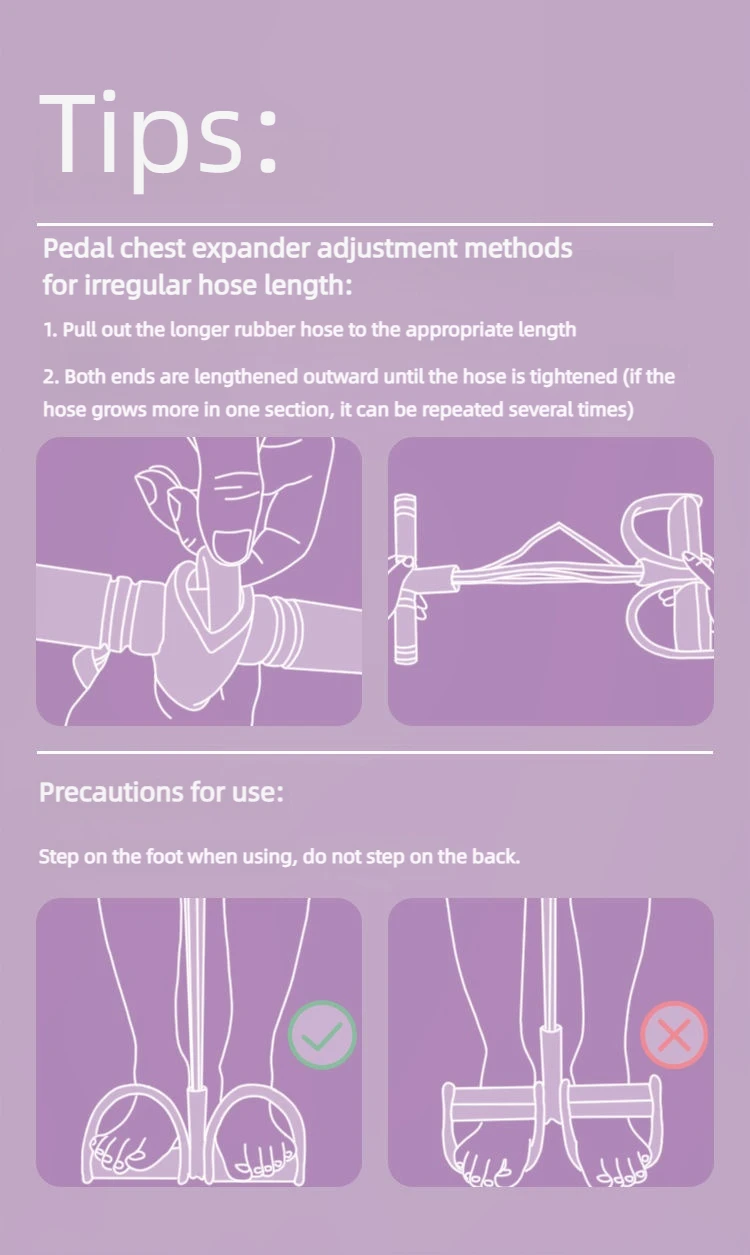 Tips:

Pedal chest expander adjustment methods for irregular hose length:

1. Pull out the longer rubber hose to the appropriate length

2. Both ends are lengthened outward until the hose is tightened (if the hose grows more in one section, it can be repeated several times)

Precautions for use:

Step on the foot when using, do not step on the back.