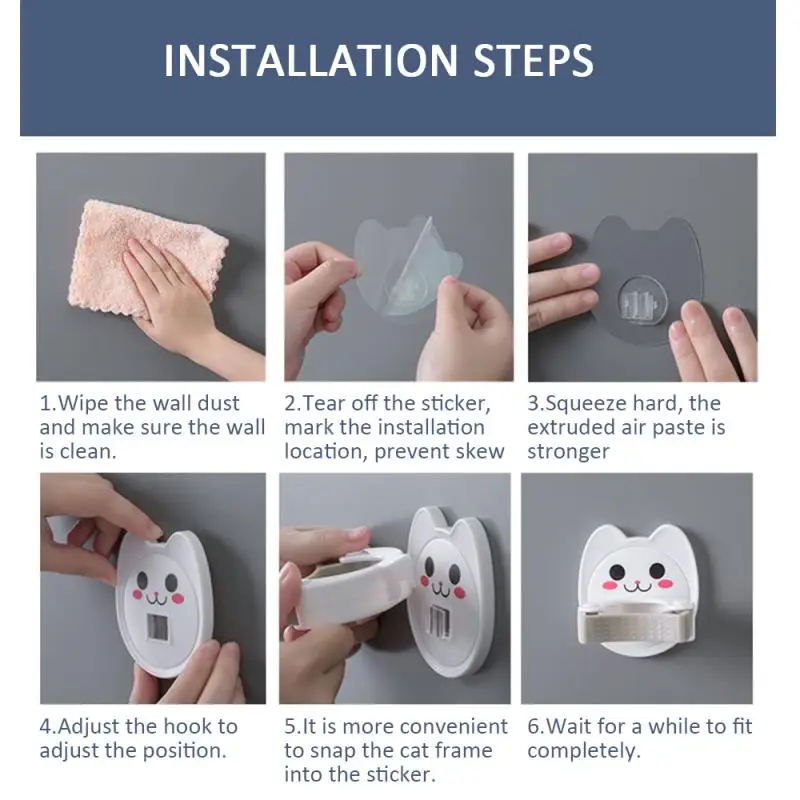 INSTALLATION STEPS

1.Wipe the wall dust and make sure the wall is clean.

2.Tear off the sticker, mark the installation location, prevent skew

3.Squeeze hard, the extruded air paste is stronger

4.Adjust the hook to adjust the position.

5.It is more convenient to snap the cat frame into the sticker.

6.Wait for a while to fit completely.