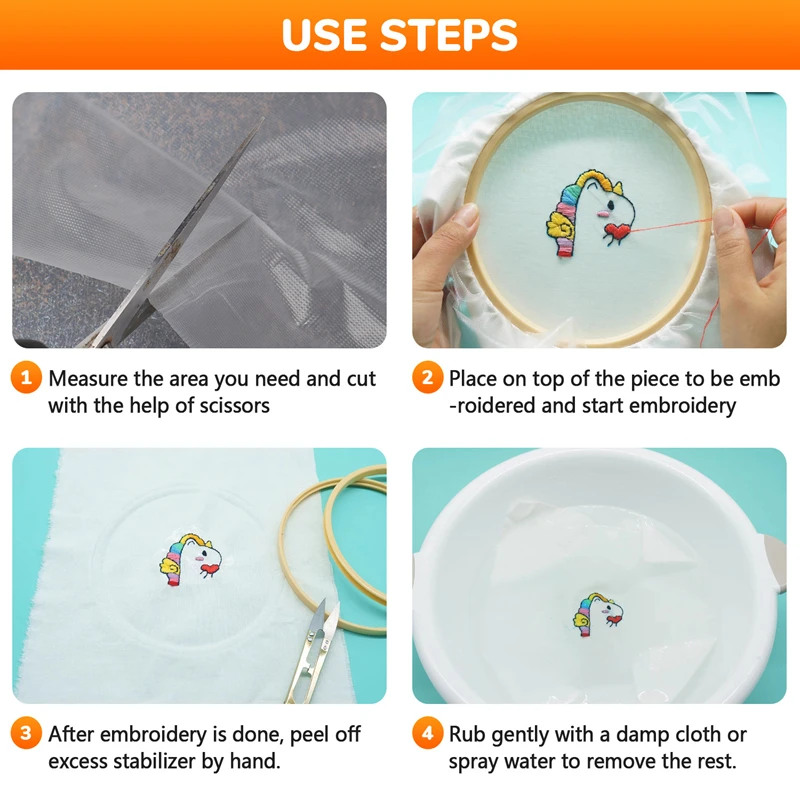 USE STEPS

1 Measure the area you need and cut with the help of scissors

2 Place on top of the piece to be emb -roidered and start embroidery

3 After embroidery is done, peel off excess stabilizer by hand.

4 Rub gently with a damp cloth or spray water to remove the rest.