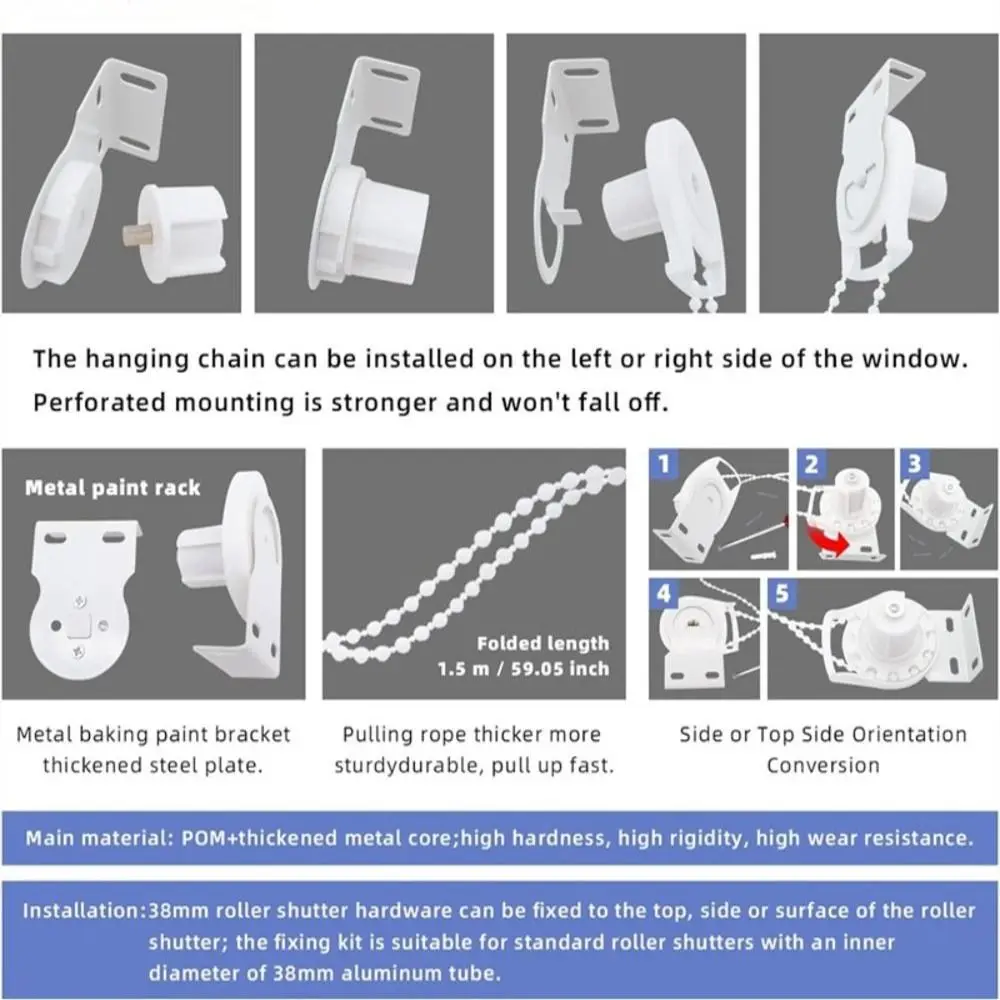 The hanging chain can be installed on the left or right side of the window. Perforated mounting is stronger and won't fall off.

Metal paint rack

Folded length 1.5 m / 59.05 inch

1 2 3 4 5

Metal baking paint bracket thickened steel plate.

Pulling rope thicker more sturdydurable, pull up fast.

Side or Top Side Orientation Conversion

Main material: POM+thickened metal core;high hardness, high rigidity, high wear resistance.

Installation:38mm roller shutter hardware can be fixed to the top, side or surface of the roller shutter; the fixing kit is suitable for standard roller shutters with an inner diameter of 38mm aluminum tube.