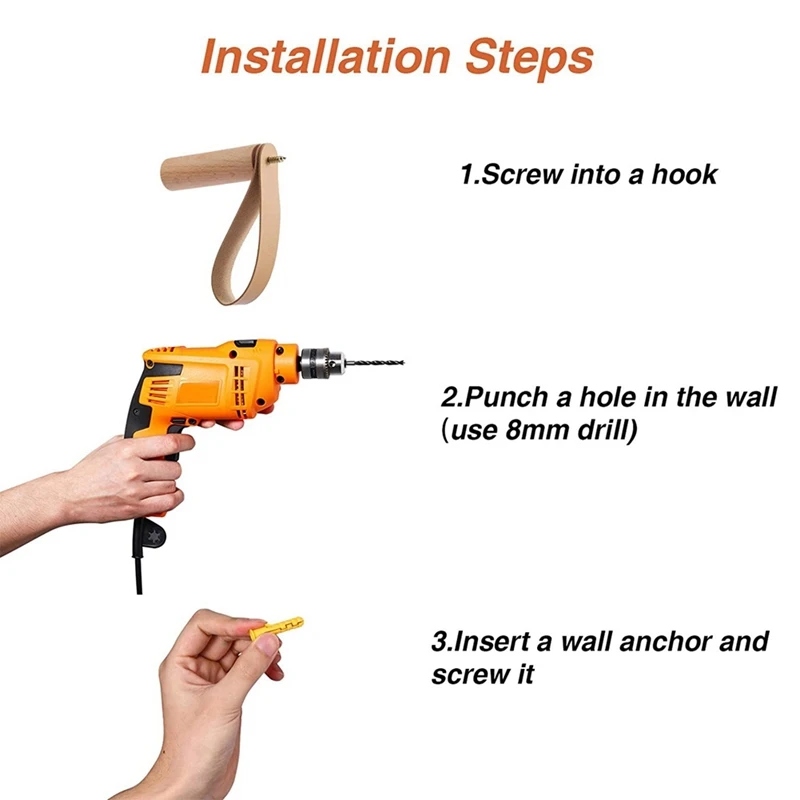 Installation Steps

1.Screw into a hook

2.Punch a hole in the wall (use 8mm drill)

3.Insert a wall anchor and screw it