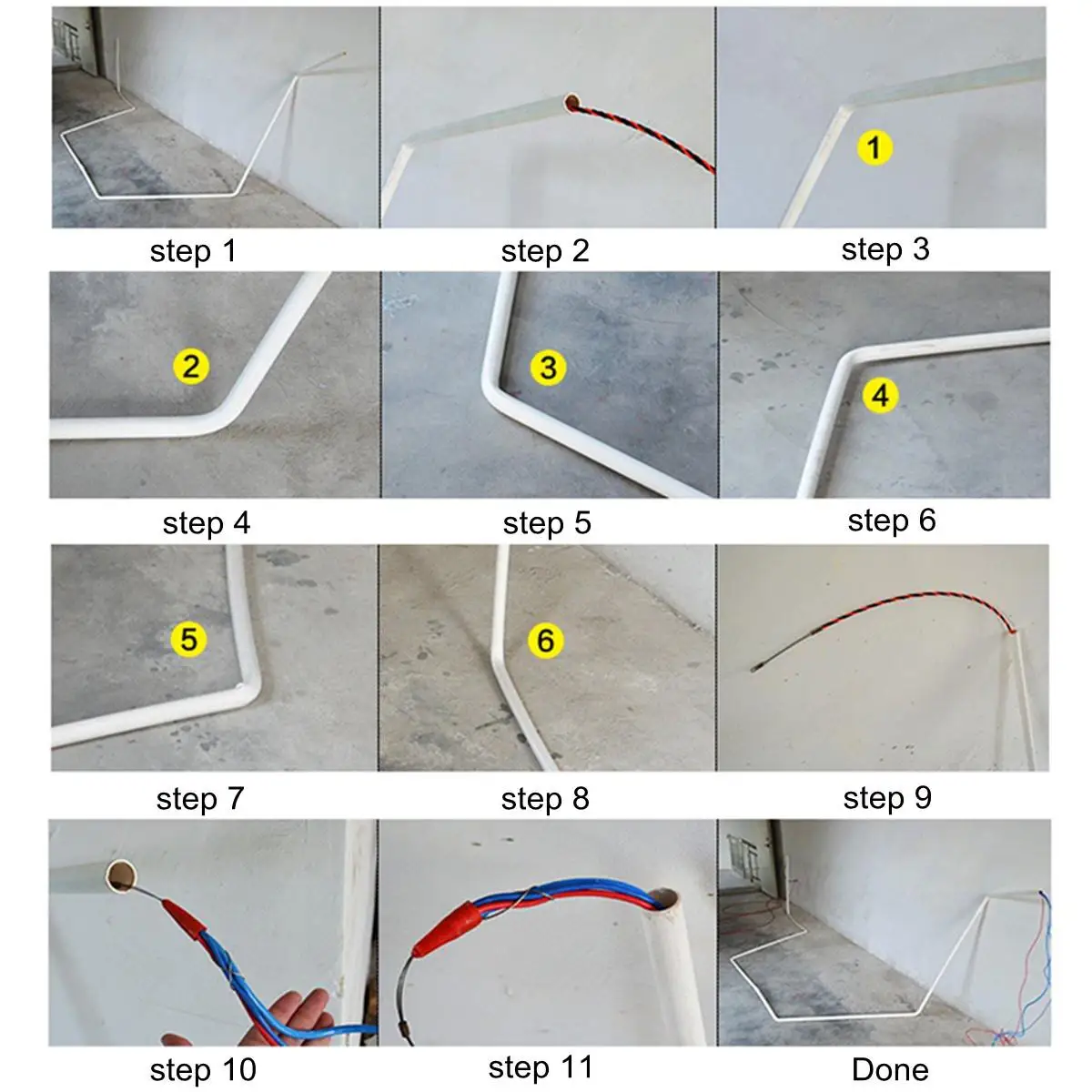 step 1

step 2

1

step 3

2

step 4

3

step 5

4

step 6

5

step 7

6

step 8

step 9

step 10

step 11

Done