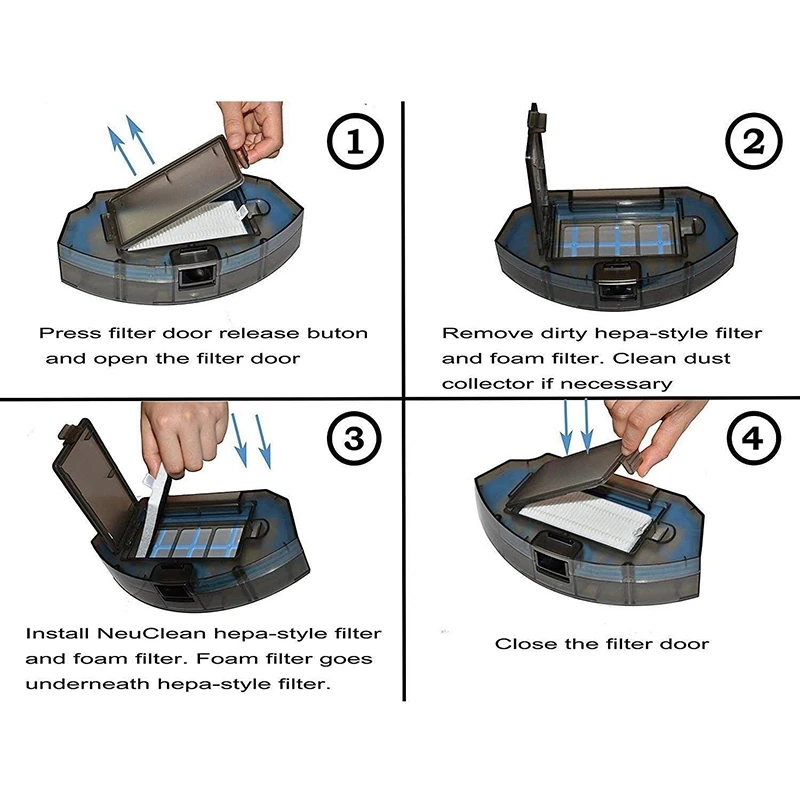 1

Press filter door release buton and open the filter door

2

Remove dirty hepa-style filter and foam filter. Clean dust collector if necessary

3

Install NeuClean hepa-style filter and foam filter. Foam filter goes underneath hepa-style filter.

4

Close the filter door