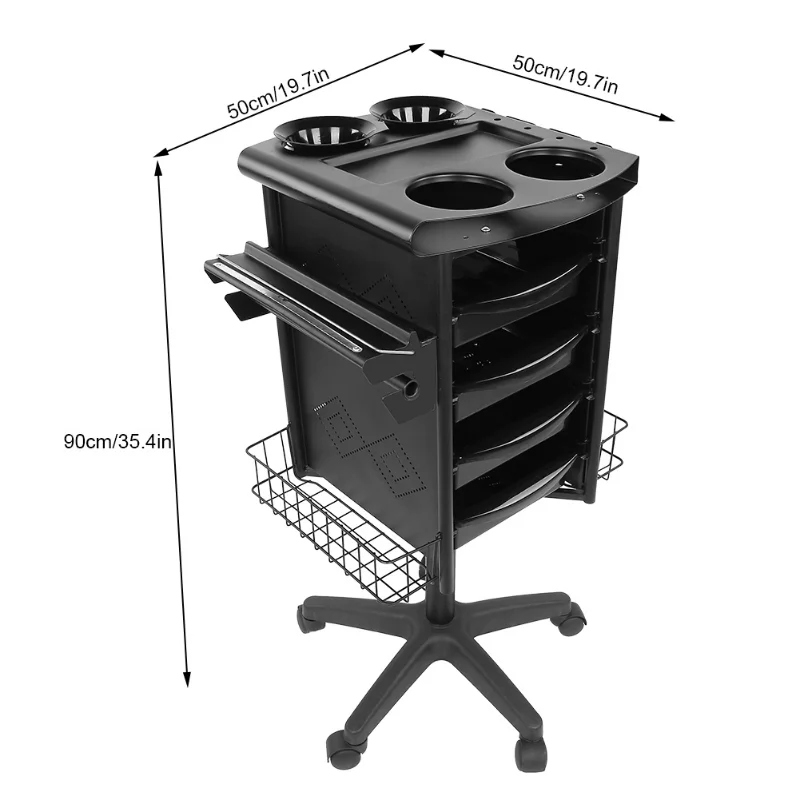 50cm/19.7in
50cm/19.7in
90cm/35.4in