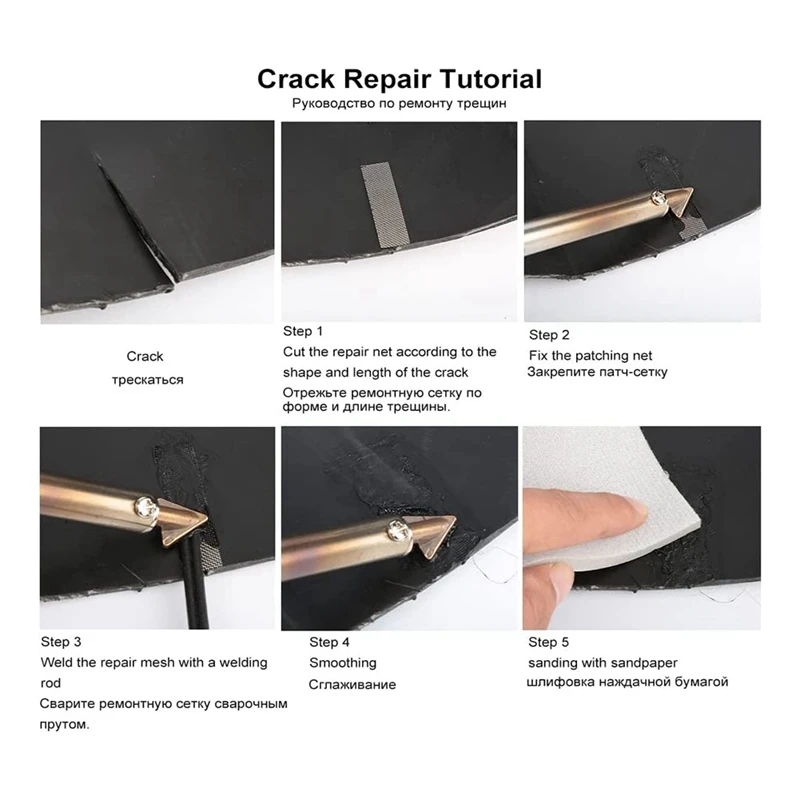 Crack Repair Tutorial
Руководство по ремонту трещин

Crack
трескаться

Step 1
Cut the repair net according to the shape and length of the crack
Отрежьте ремонтную сетку по форме и длине трещины.

Step 2
Fix the patching net
Закрепите патч-сетку

Step 3
Weld the repair mesh with a welding rod
Сварите ремонтную сетку сварочным прутом.

Step 4
Smoothing
Сглаживание

Step 5
sanding with sandpaper
шлифовка наждачной бумагой