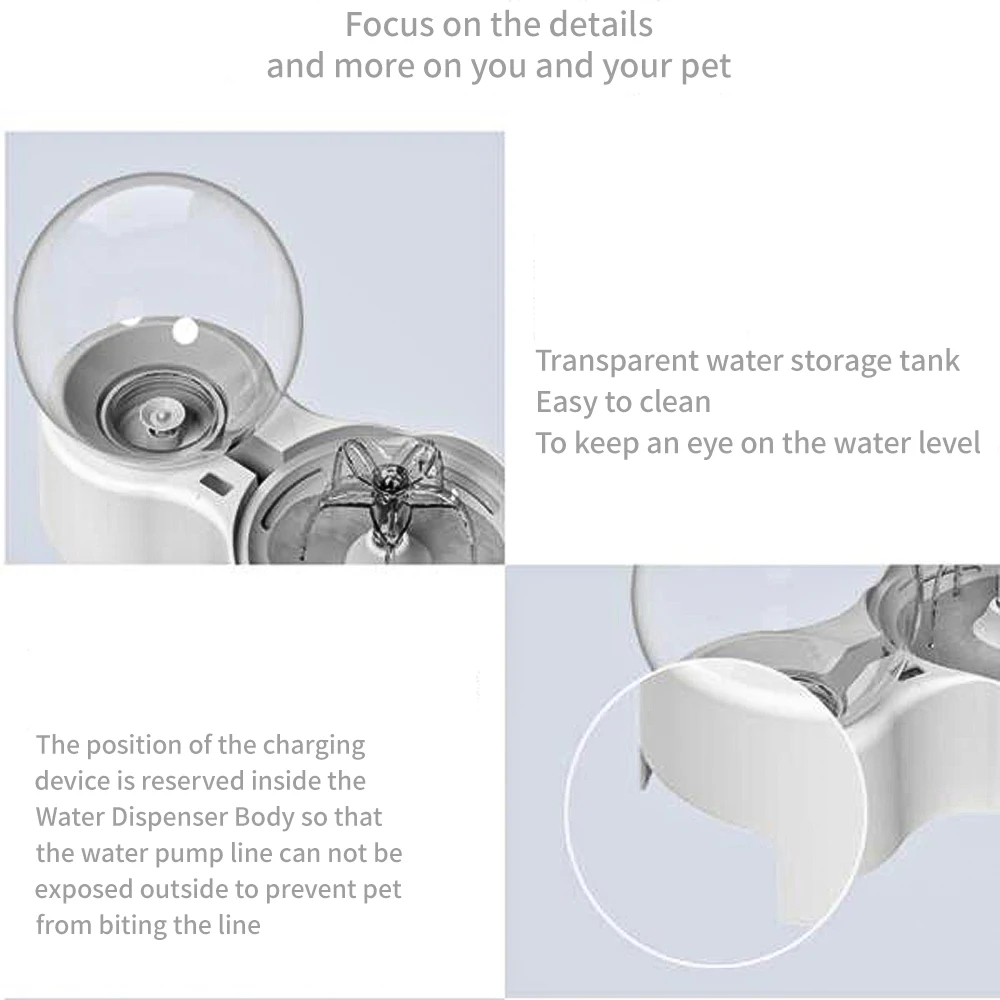 Focus on the details
and more on you and your pet

Transparent water storage tank
Easy to clean
To keep an eye on the water level

The position of the charging device is reserved inside the Water Dispenser Body so that the water pump line can not be exposed outside to prevent pet from biting the line