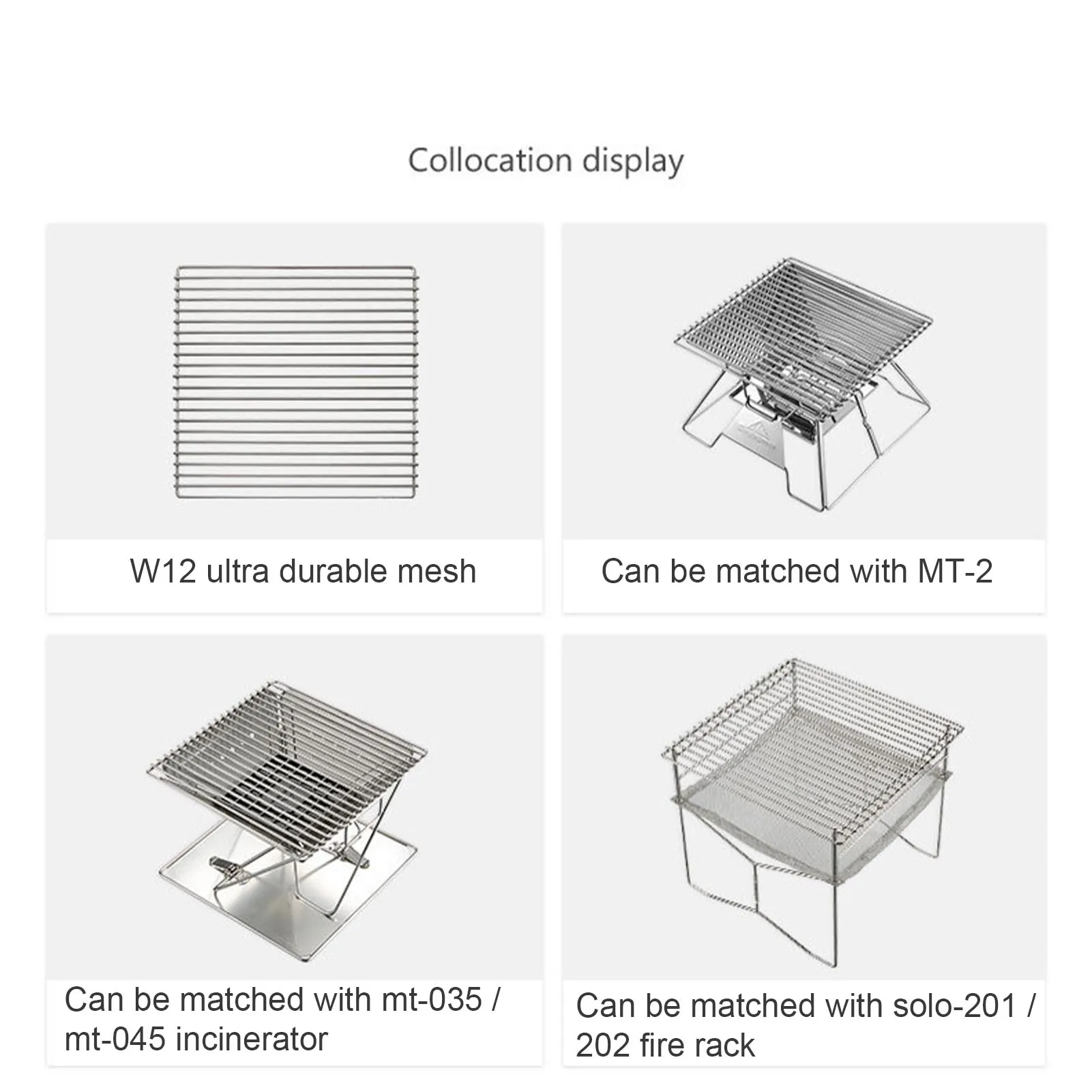 Collocation display

W12 ultra durable mesh

Can be matched with MT-2

Can be matched with mt-035 / mt-045 incinerator

Can be matched with solo-201 / 202 fire rack