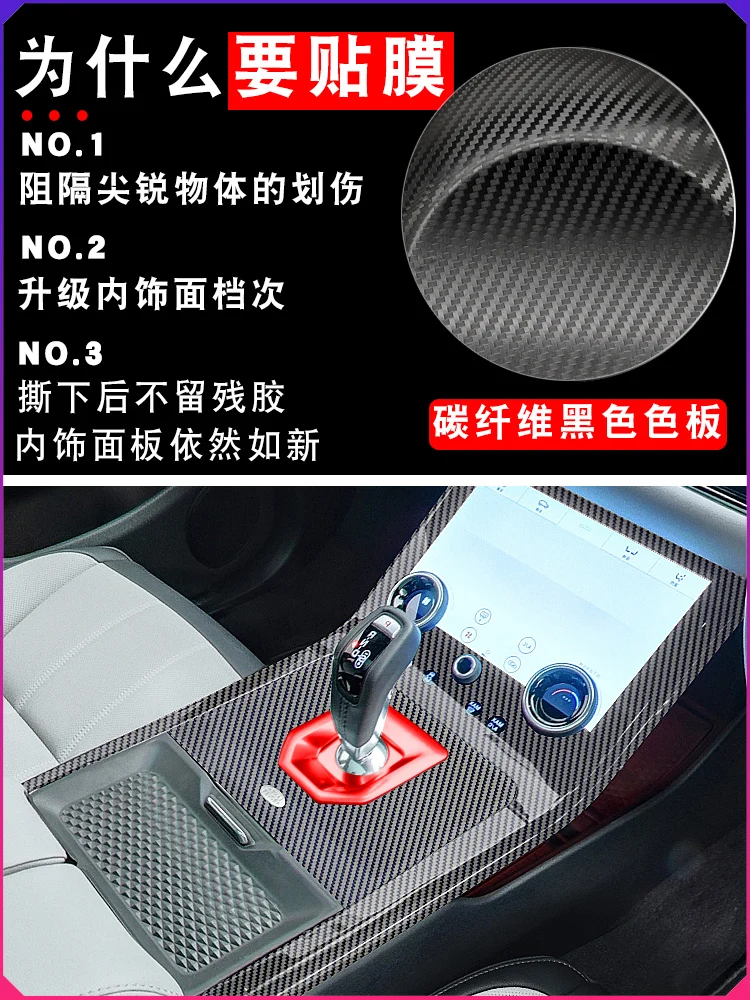 为什么要贴膜

NO.1
阻隔尖锐物体的划伤

NO.2
升级内饰面档次

NO.3
撕下后不留残胶
内饰面板依然如新

碳纤维黑色色板