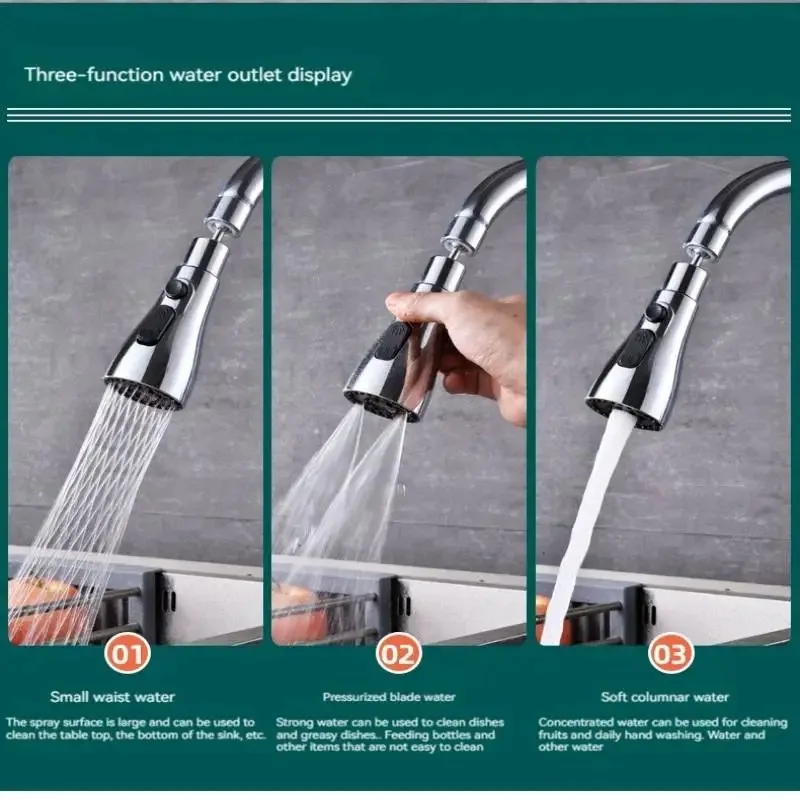 Three-function water outlet display

01

Small waist water

The spray surface is large and can be used to clean the table top, the bottom of the sink, etc.

02

Pressurized blade water

Strong water can be used to clean dishes and greasy dishes.. Feeding bottles and other items that are not easy to clean

03

Soft columnar water

Concentrated water can be used for cleaning fruits and daily hand washing. Water and other water