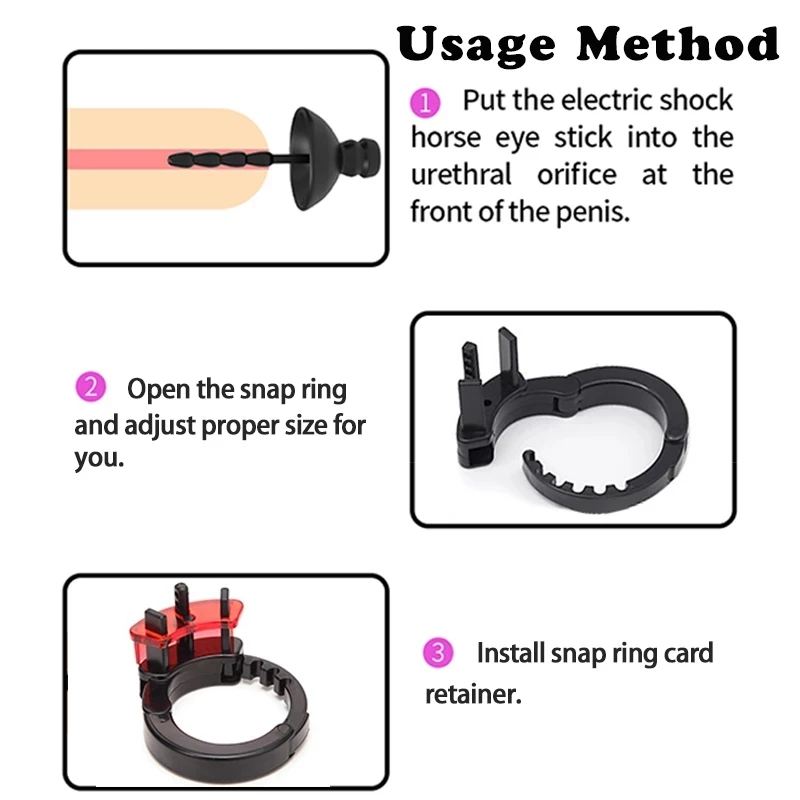 Usage Method

1 Put the electric shock horse eye stick into the urethral orifice at the front of the penis.

2 Open the snap ring and adjust proper size for you.

3 Install snap ring card retainer.