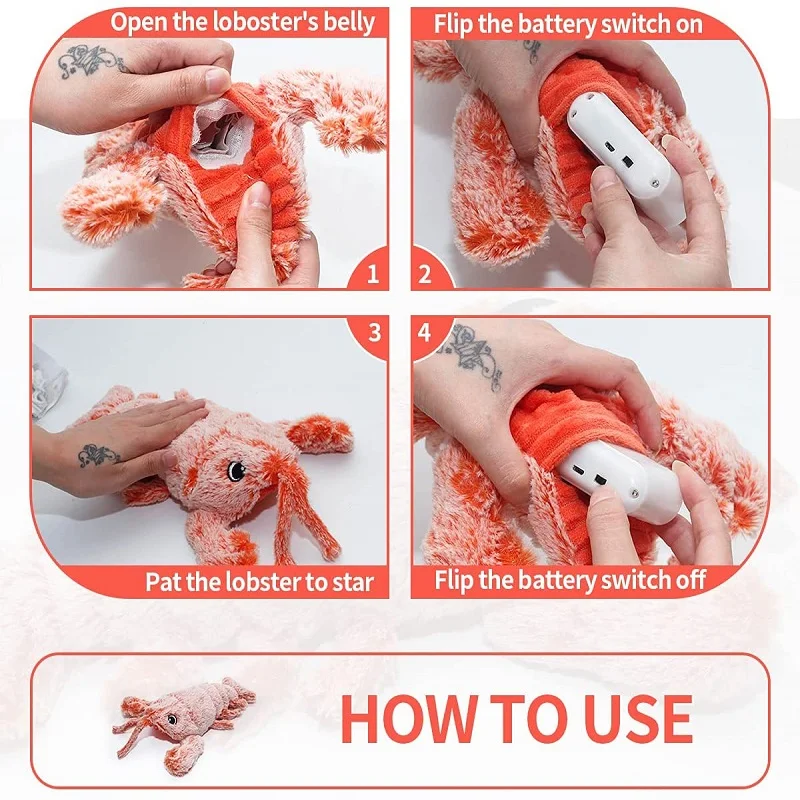 Open the loboster's belly

1

Flip the battery switch on

2

3

Pat the lobster to star

4

Flip the battery switch off

HOW TO USE