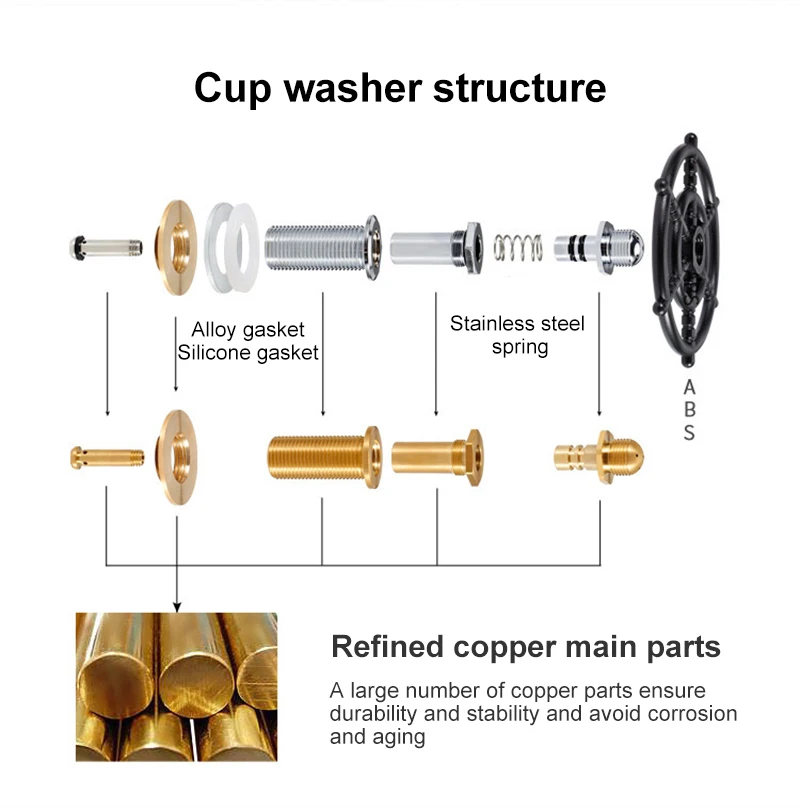 Cup washer structure

Alloy gasket
Silicone gasket

Stainless steel
spring

A
B
S

Refined copper main parts

A large number of copper parts ensure durability and stability and avoid corrosion and aging