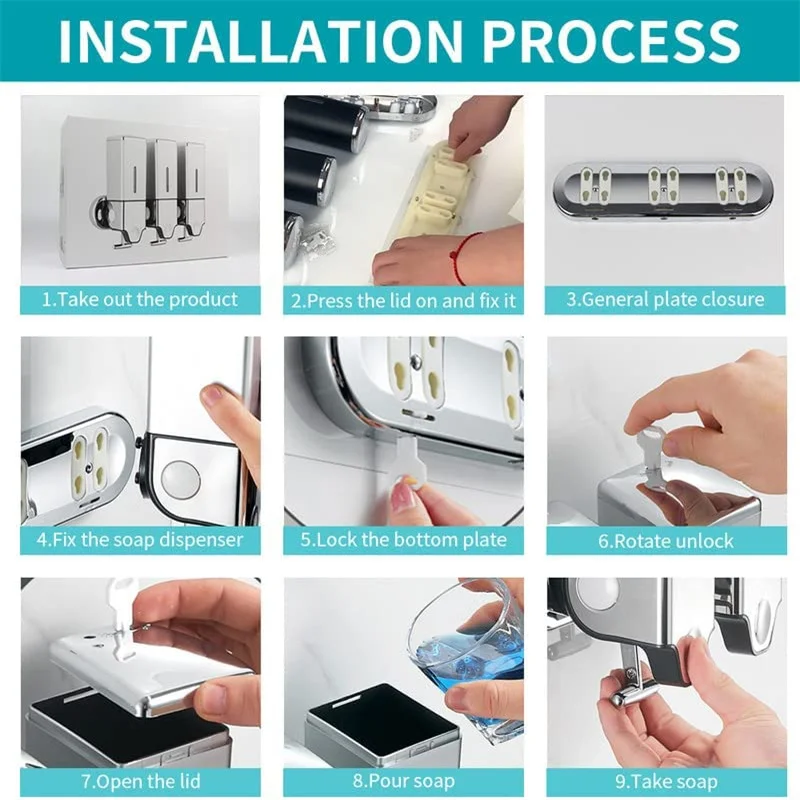 INSTALLATION PROCESS

1.Take out the product

2.Press the lid on and fix it

3.General plate closure

4.Fix the soap dispenser

5.Lock the bottom plate

6.Rotate unlock

7.Open the lid

8.Pour soap

9.Take soap