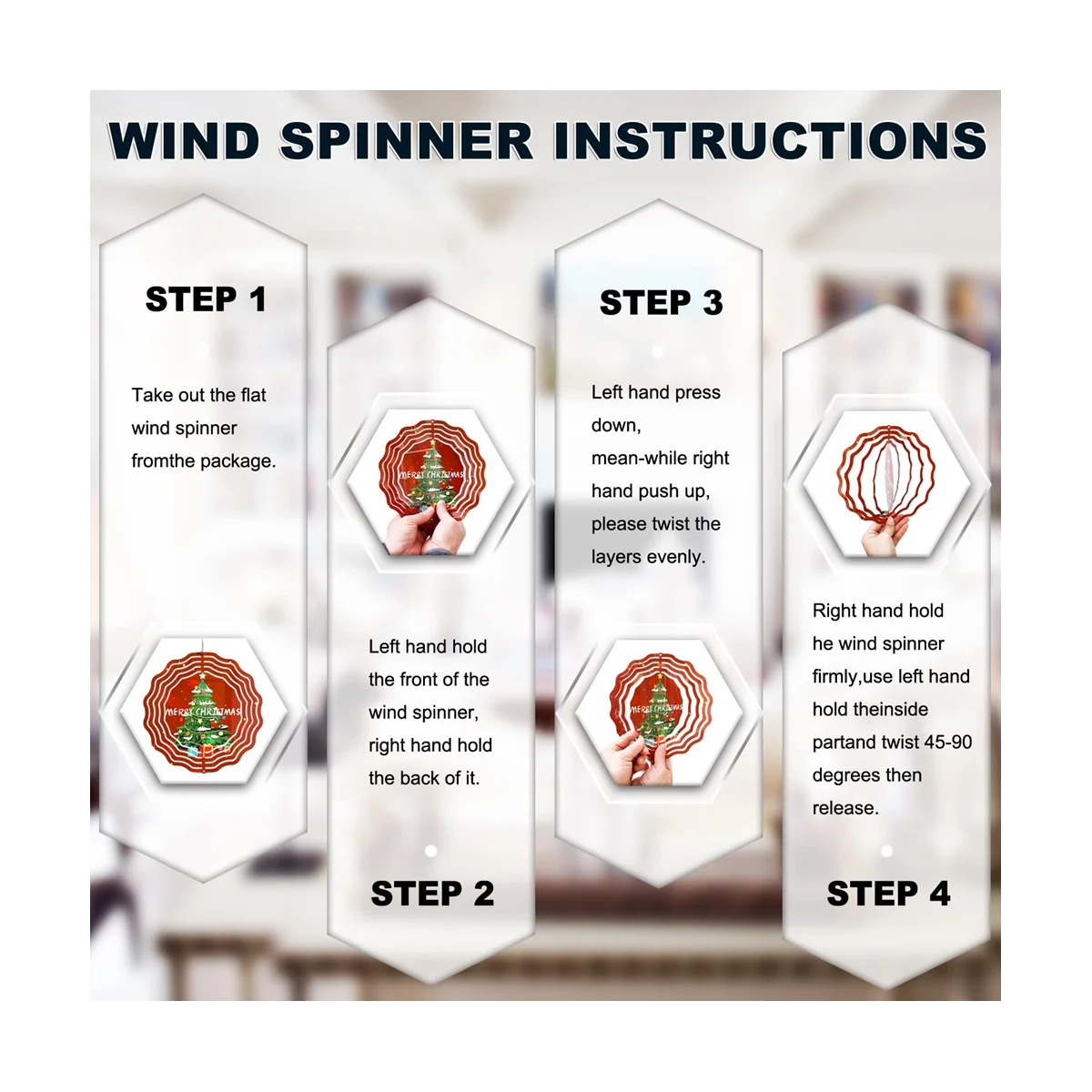 WIND SPINNER INSTRUCTIONS

STEP 1

Take out the flat wind spinner fromthe package.

MERRY CHRISTMAS

MERRY CHRISTMAS

Left hand hold the front of the wind spinner, right hand hold the back of it.

STEP 2

STEP 3

Left hand press down, mean-while right hand push up, please twist the layers evenly.

MERRY CHRISTMAS

Right hand hold he wind spinner firmly,use left hand hold theinside partand twist 45-90 degrees then release.

STEP 4