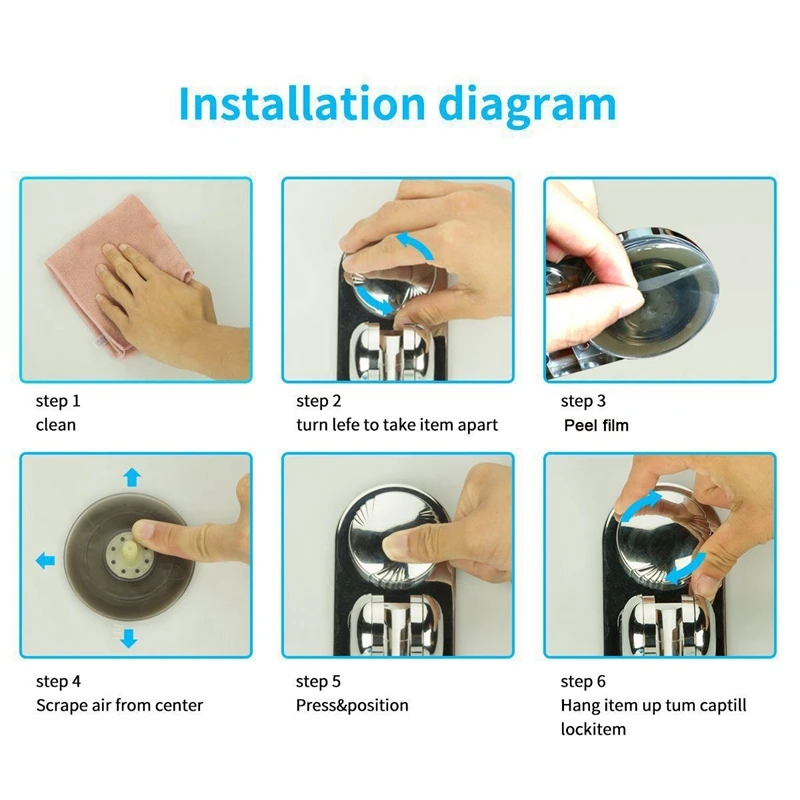 Installation diagram

step 1
clean

step 2
turn lefe to take item apart

step 3
Peel film

step 4
Scrape air from center

step 5
Press&position

step 6
Hang item up tum captill lockitem